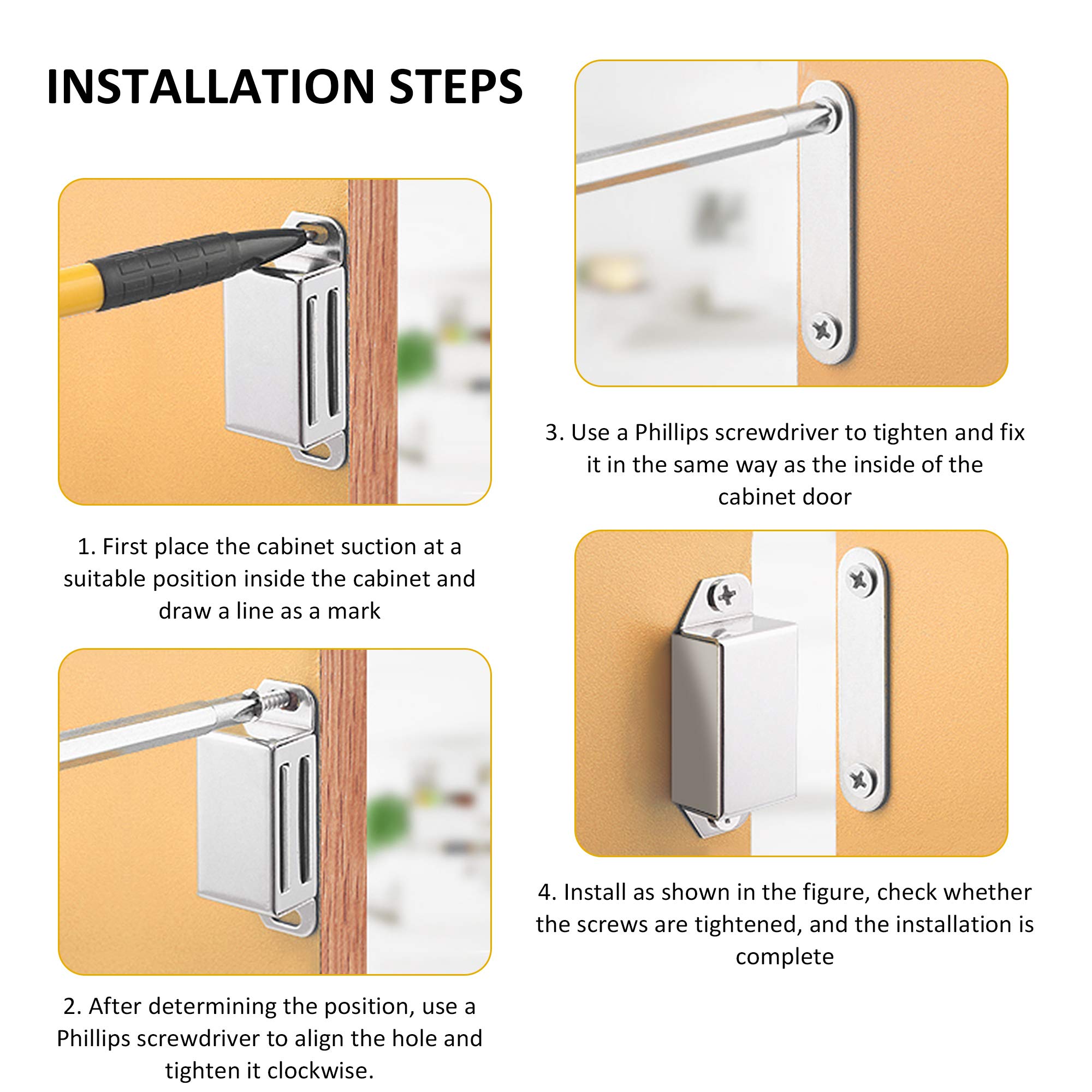 INSTALLATION STEPS

1. First place the cabinet suction at a suitable position inside the cabinet and draw a line as a mark

2. After determining the position, use a Phillips screwdriver to align the hole and tighten it clockwise.

3. Use a Phillips screwdriver to tighten and fix it in the same way as the inside of the cabinet door

4. Install as shown in the figure, check whether the screws are tightened, and the installation is complete