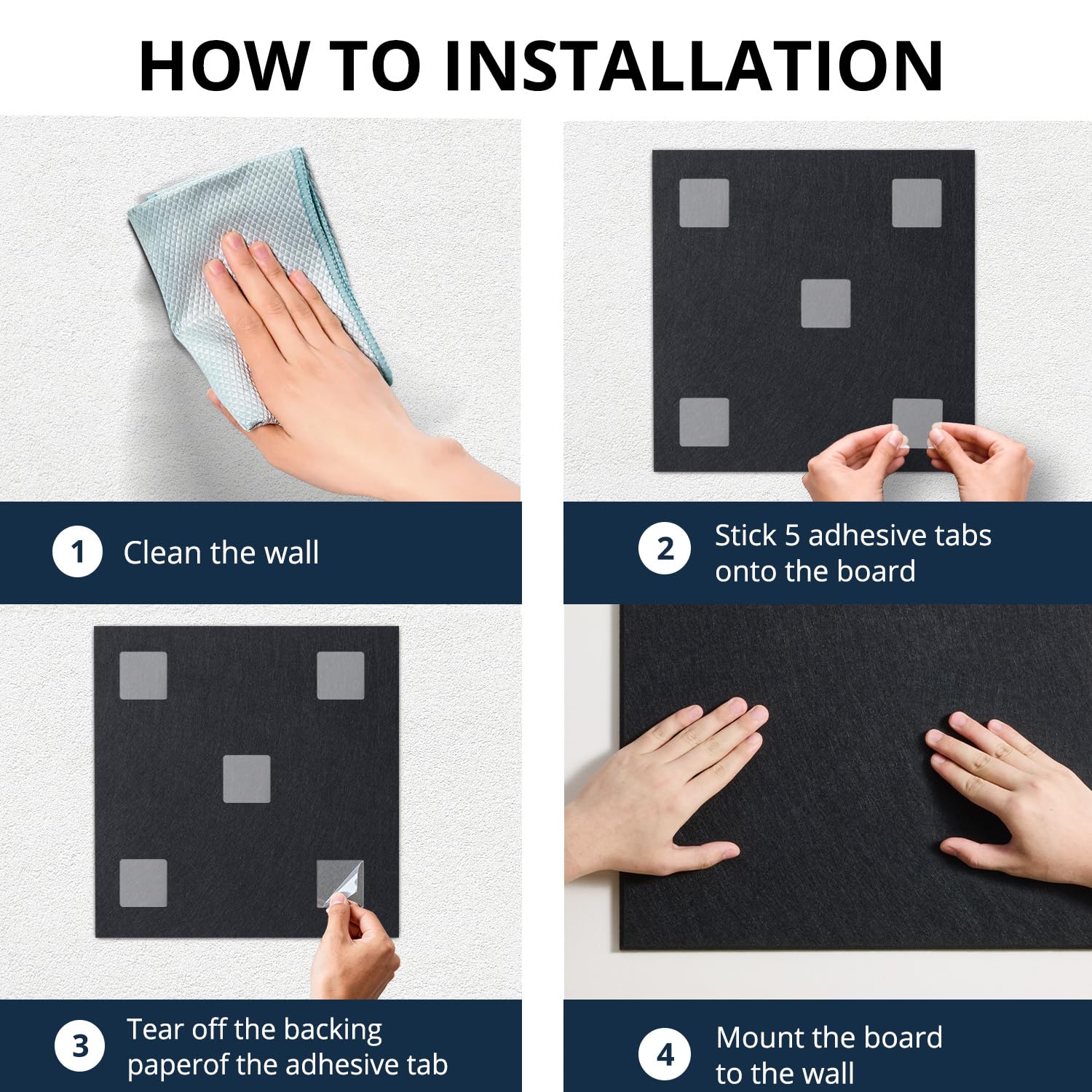 HOW TO INSTALLATION

1 Clean the wall

2 Stick 5 adhesive tabs onto the board

3 Tear off the backing paperof the adhesive tab

4 Mount the board to the wall