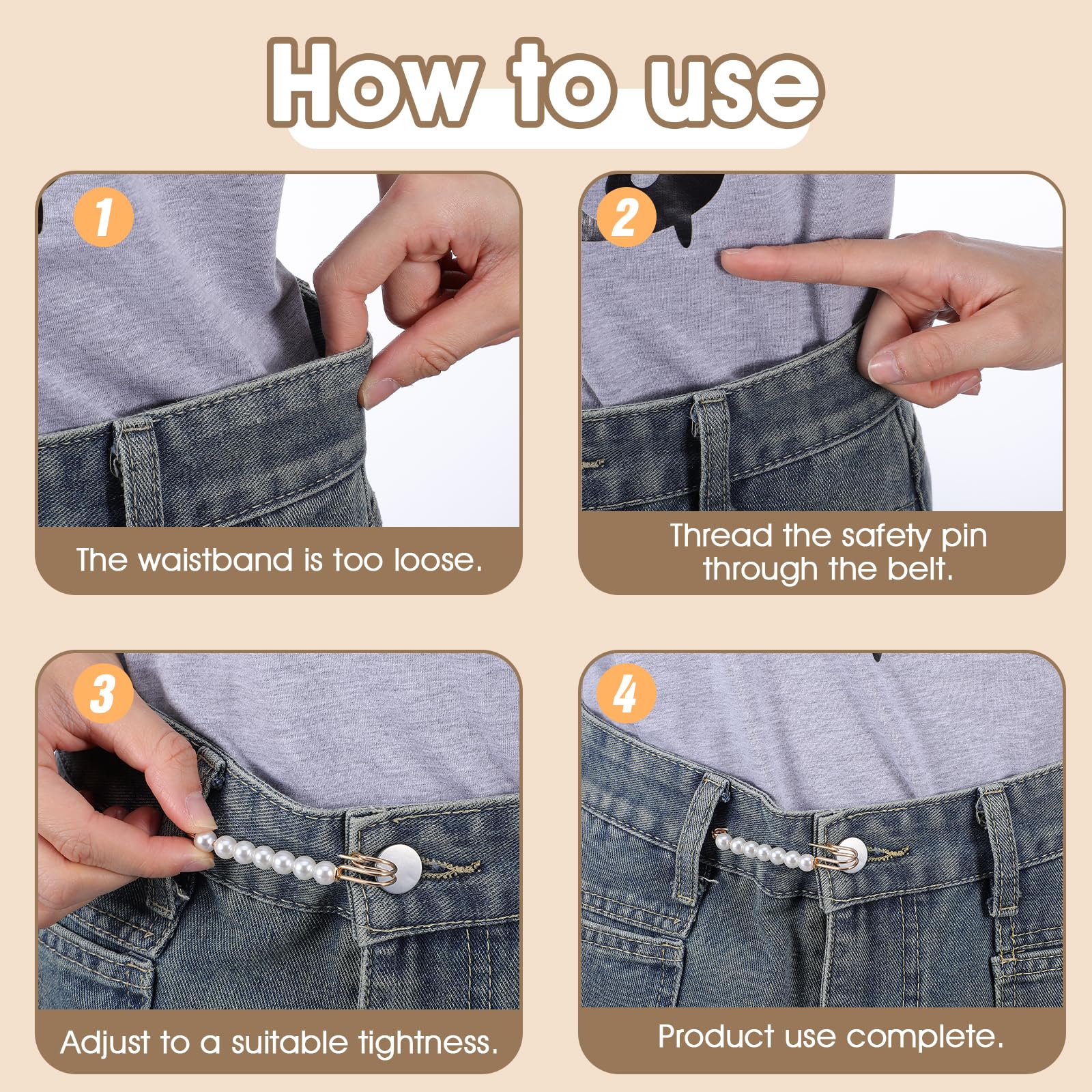 How to use

1

The waistband is too loose.

2

Thread the safety pin through the belt.

3

Adjust to a suitable tightness.

4

Product use complete.