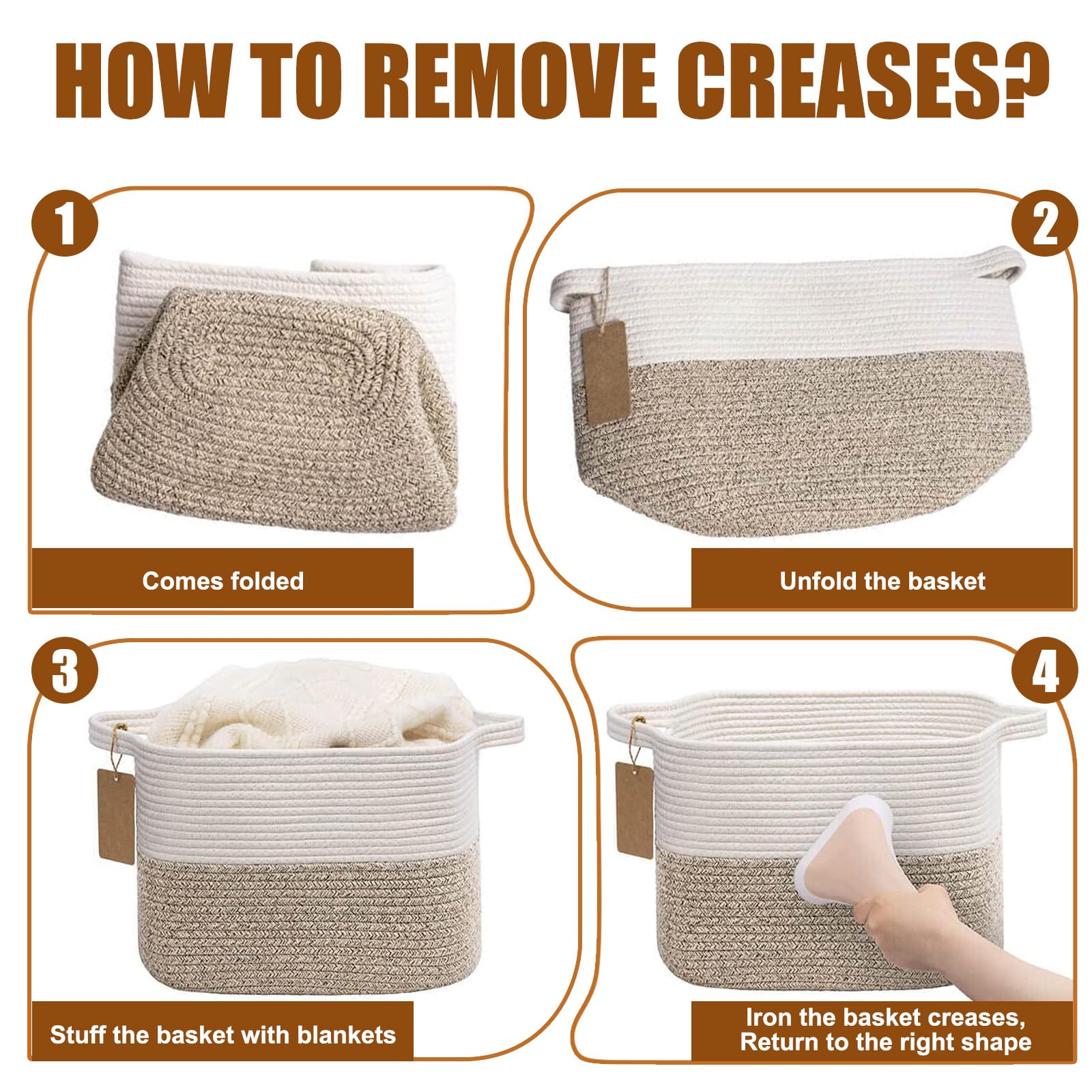 HOW TO REMOVE CREASES?

1

Comes folded

2

Unfold the basket

3

Stuff the basket with blankets

4

Iron the basket creases, Return to the right shape