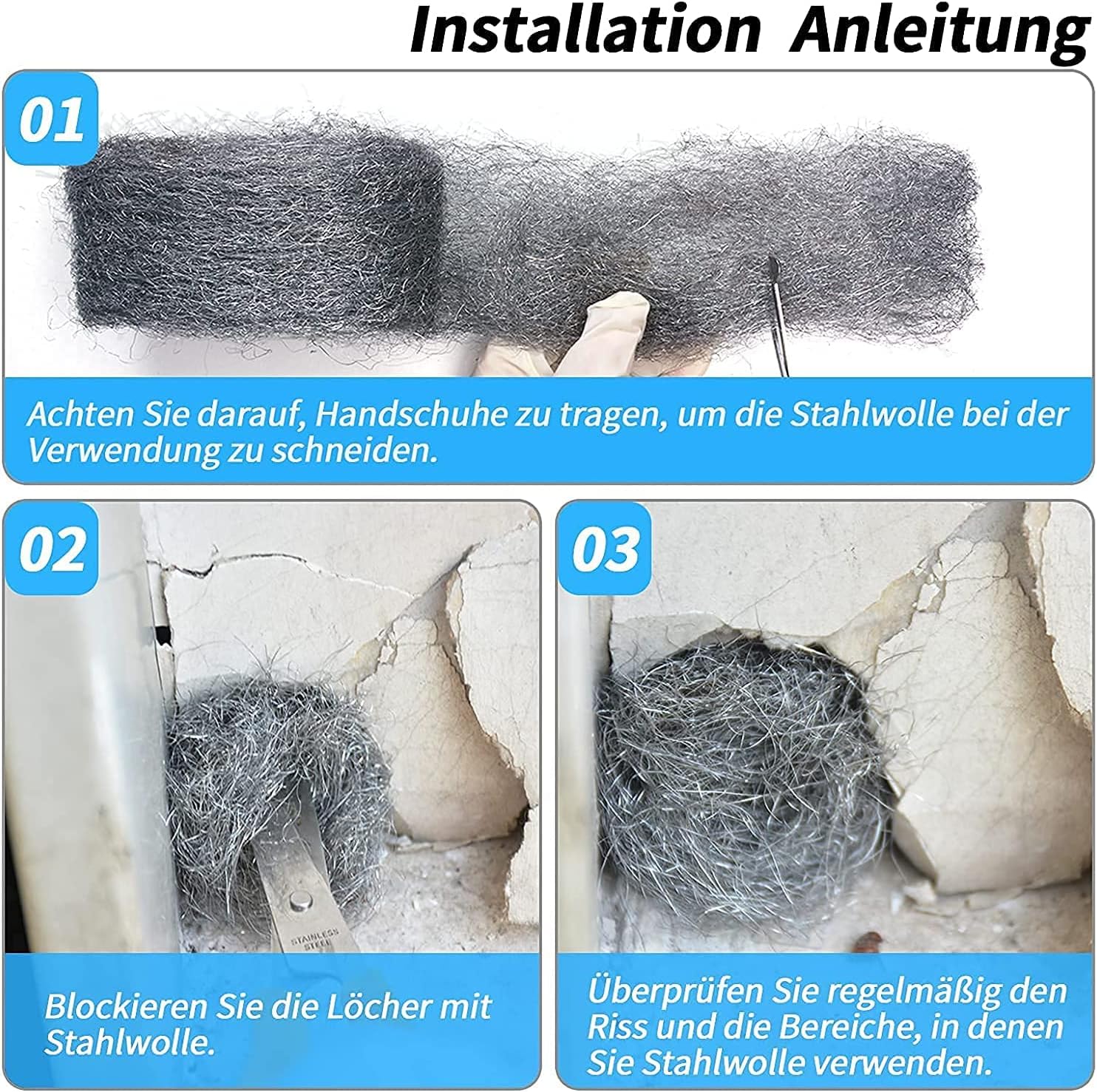 Installation Anleitung

01

Achten Sie darauf, Handschuhe zu tragen, um die Stahlwolle bei der Verwendung zu schneiden.

02

STAINLESS STEEL

Blockieren Sie die Löcher mit Stahlwolle.

03

Überprüfen Sie regelmäßig den Riss und die Bereiche, in denen Sie Stahlwolle verwenden.