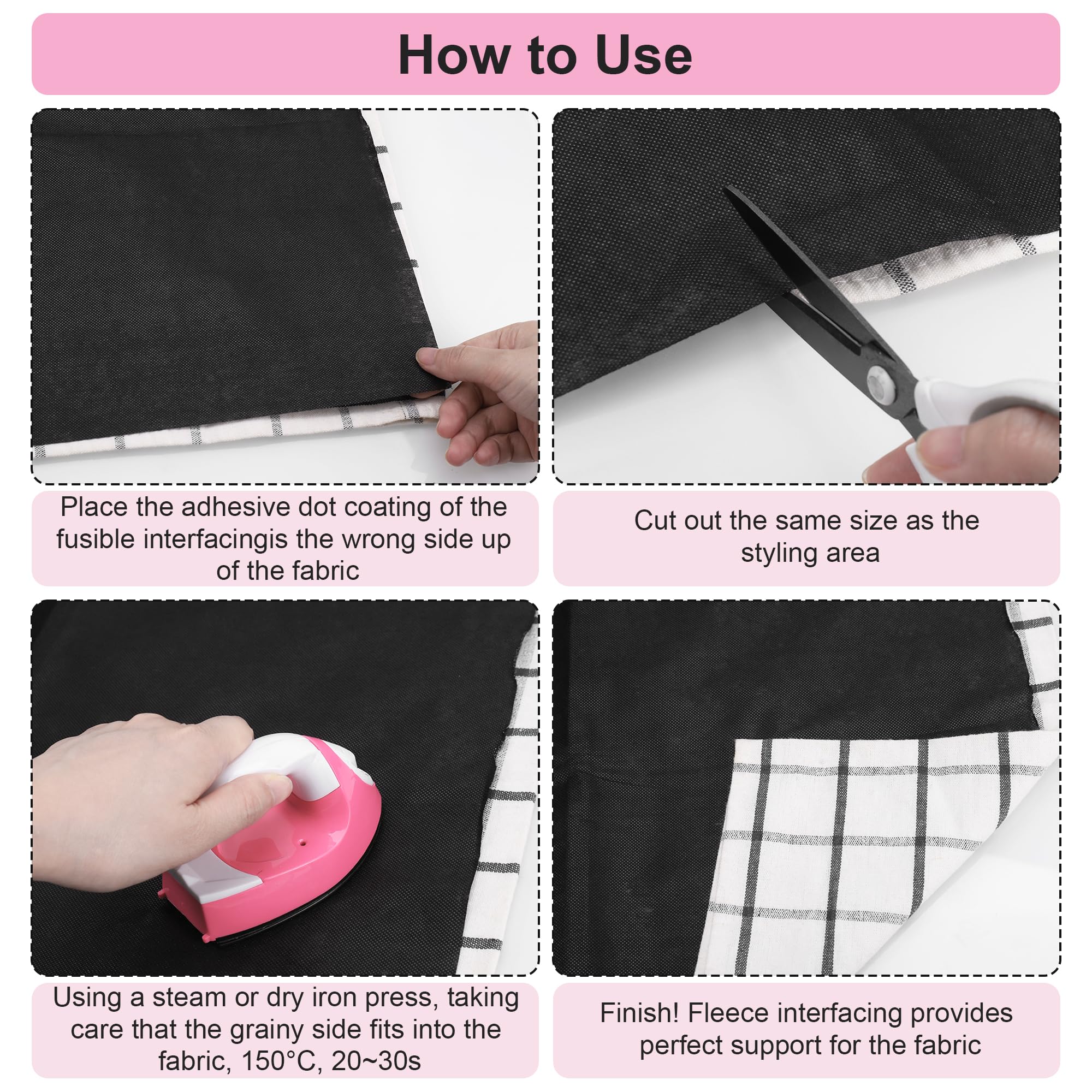 How to Use

Place the adhesive dot coating of the fusible interfacingis the wrong side up of the fabric

Cut out the same size as the styling area

Using a steam or dry iron press, taking care that the grainy side fits into the fabric, 150°C, 20~30s

Finish! Fleece interfacing provides perfect support for the fabric