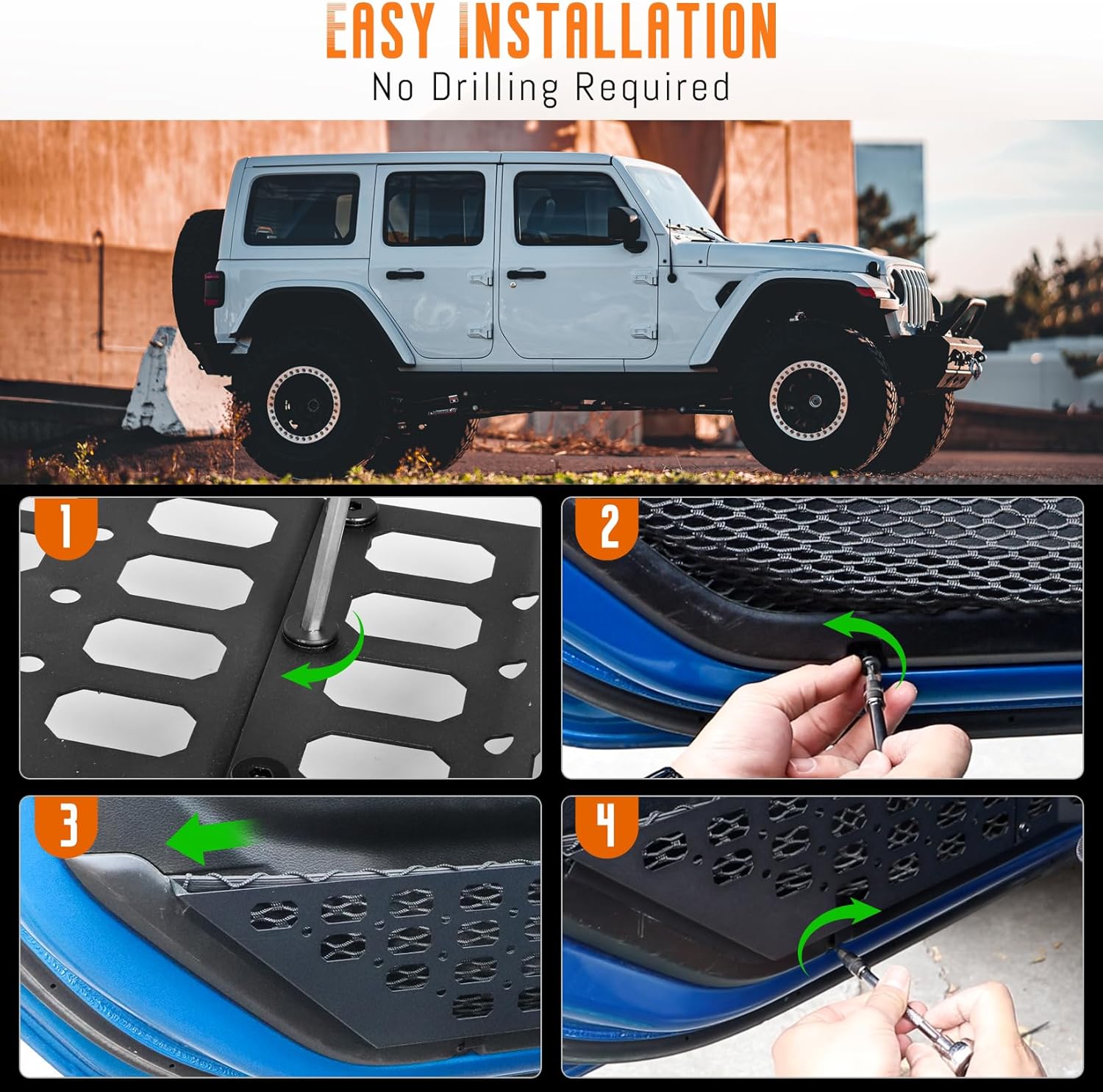 EASY INSTALLATION
No Drilling Required

1

2

3

4