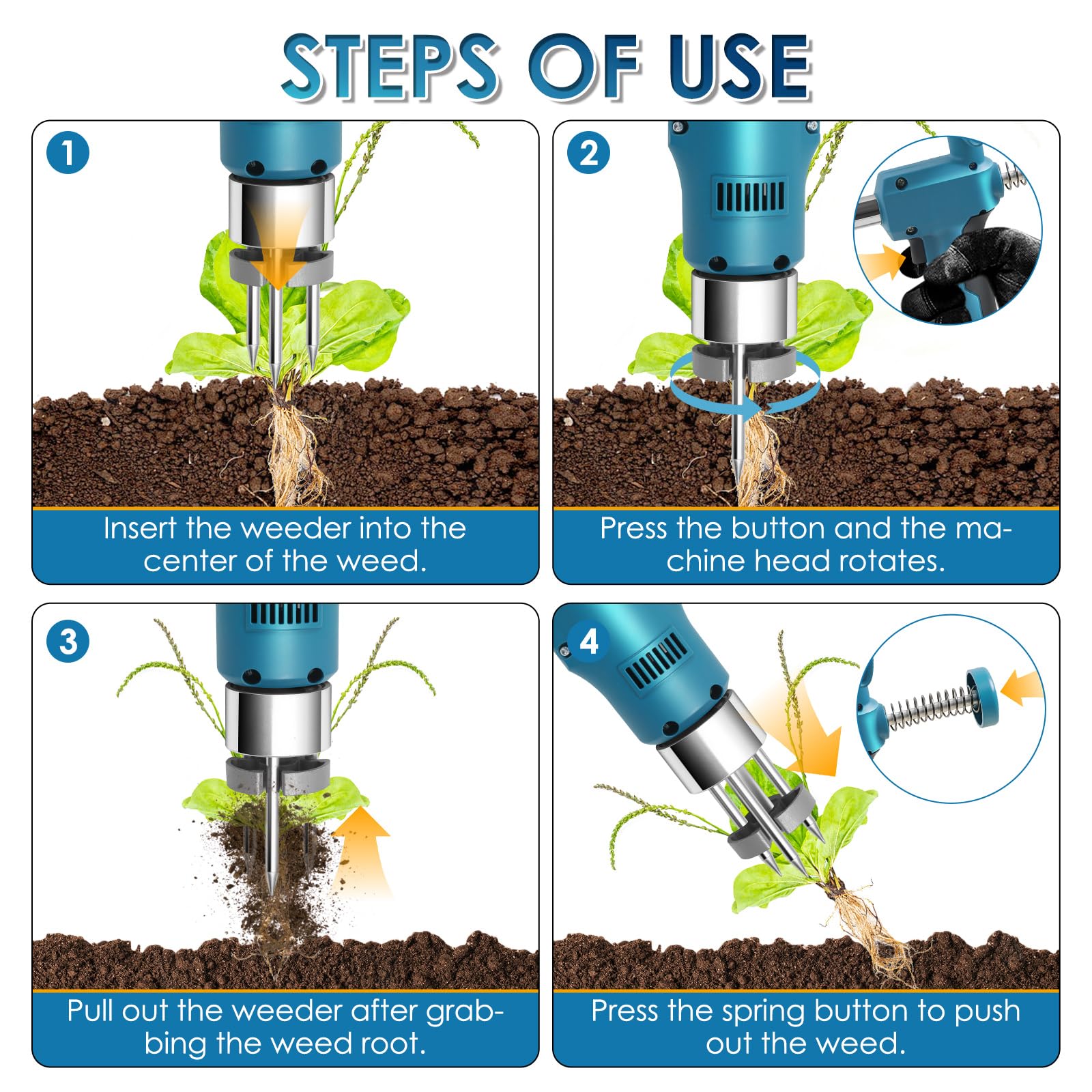 STEPS OF USE

1

Insert the weeder into the center of the weed.

2

Press the button and the machine head rotates.

3

Pull out the weeder after grabbing the weed root.

4

Press the spring button to push out the weed.