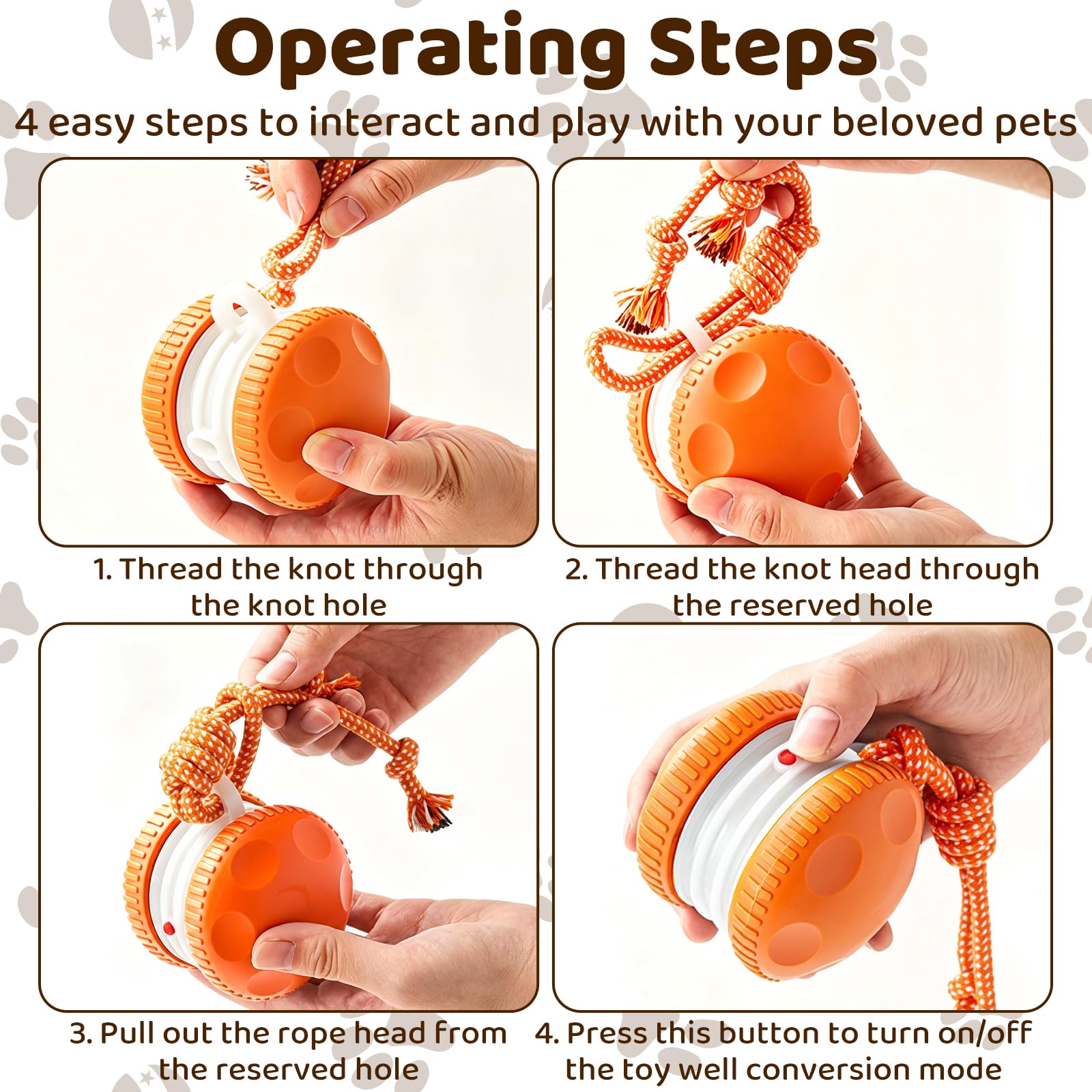 Operating Steps

4 easy steps to interact and play with your beloved pets

1. Thread the knot through the knot hole

2. Thread the knot head through the reserved hole

3. Pull out the rope head from the reserved hole

4. Press this button to turn on/off the toy well conversion mode