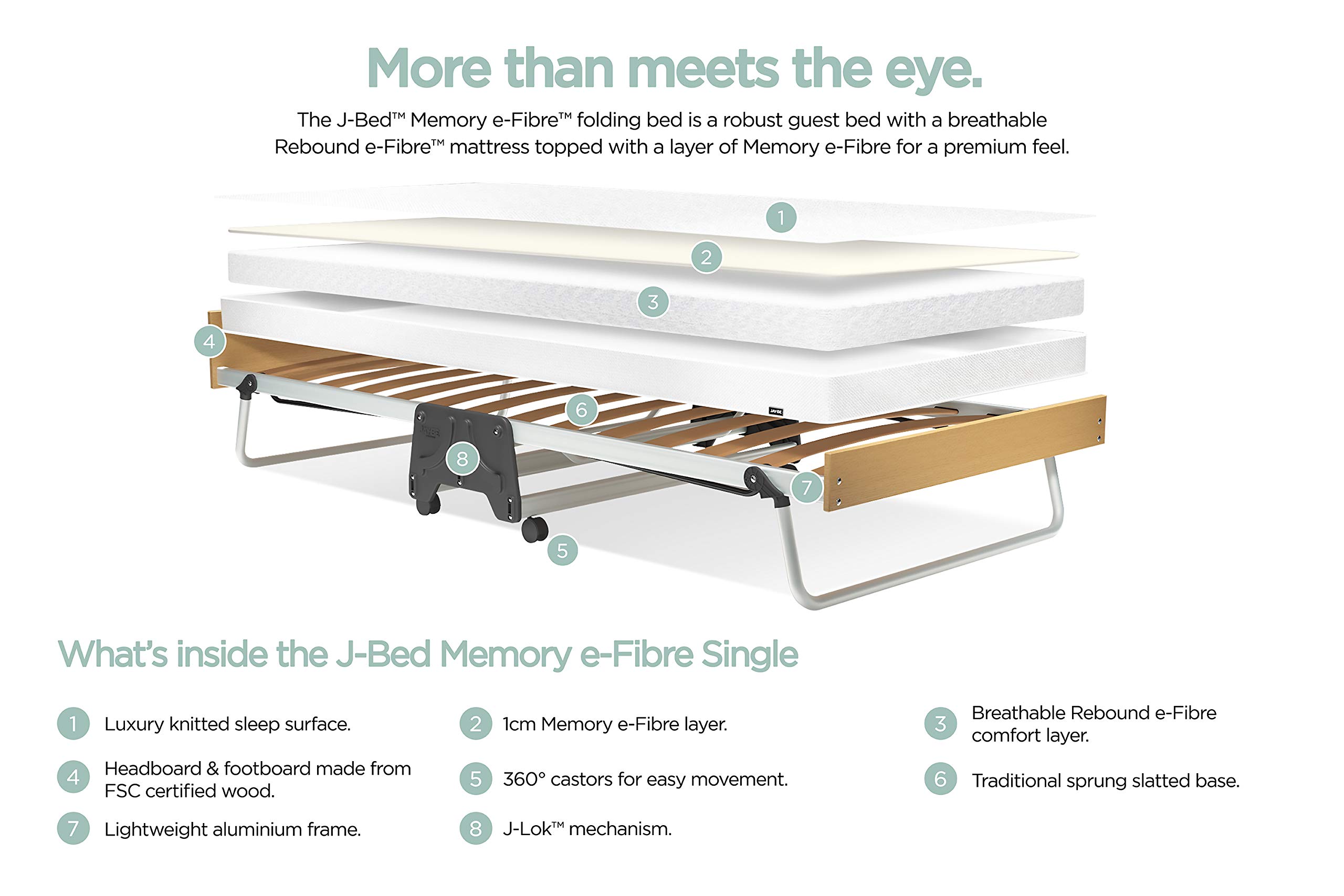 More than meets the eye.

The J-Bed™ Memory e-Fibre™ folding bed is a robust guest bed with a breathable Rebound e-Fibre™ mattress topped with a layer of Memory e-Fibre for a premium feel.

1
2
3
4
6
8
7
5

What's inside the J-Bed Memory e-Fibre Single

1 Luxury knitted sleep surface.

2 1cm Memory e-Fibre layer.

3 Breathable Rebound e-Fibre comfort layer.

4 Headboard & footboard made from FSC certified wood.

5 360° castors for easy movement.

6 Traditional sprung slatted base.

7 Lightweight aluminium frame.

8 J-Lok™ mechanism.