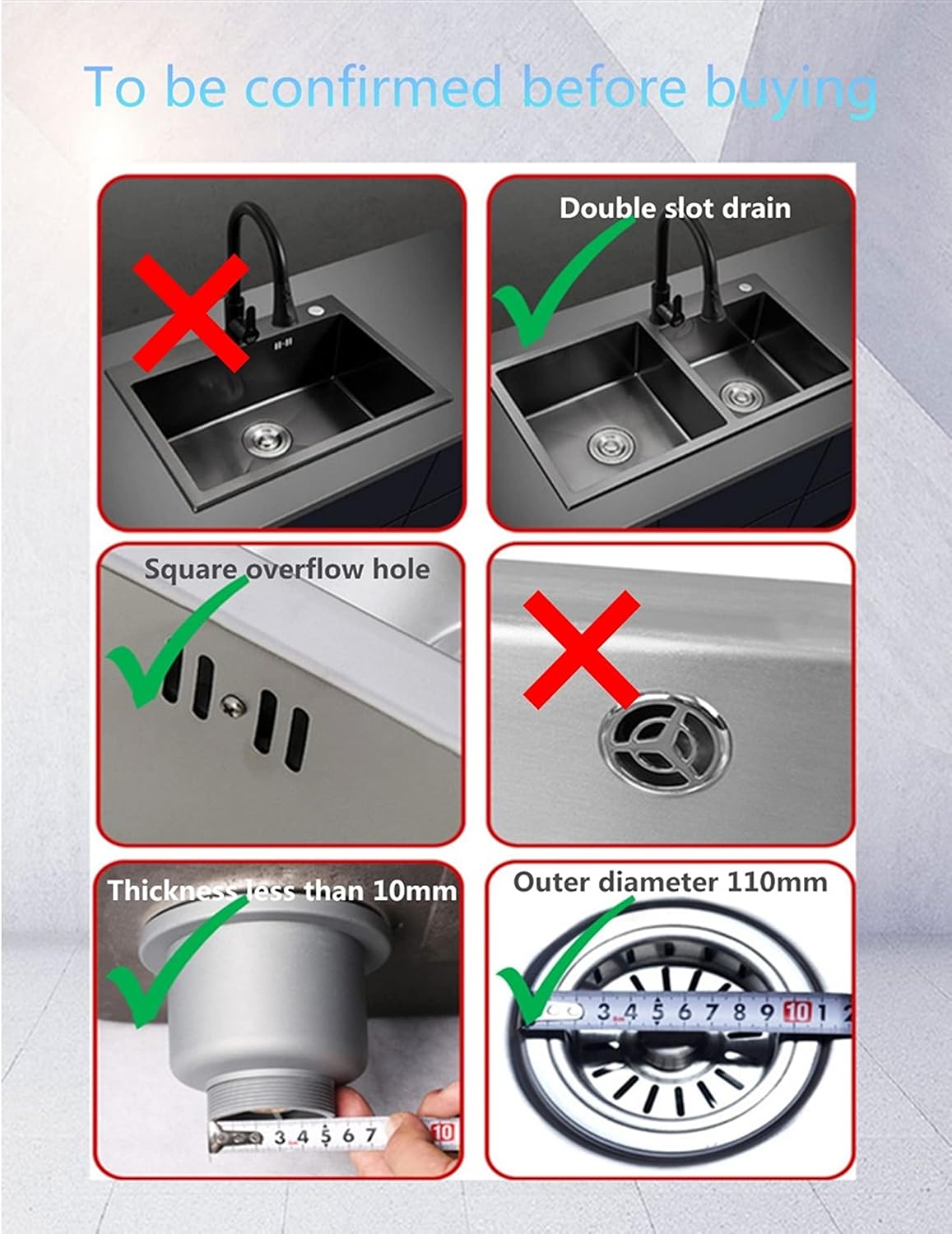 To be confirmed before buying

Double slot drain

Square overflow hole

Thickness less than 10mm

3 4 5 6 7 10

Outer diameter 110mm

3 4 5 6 7 8 9 10 1 2