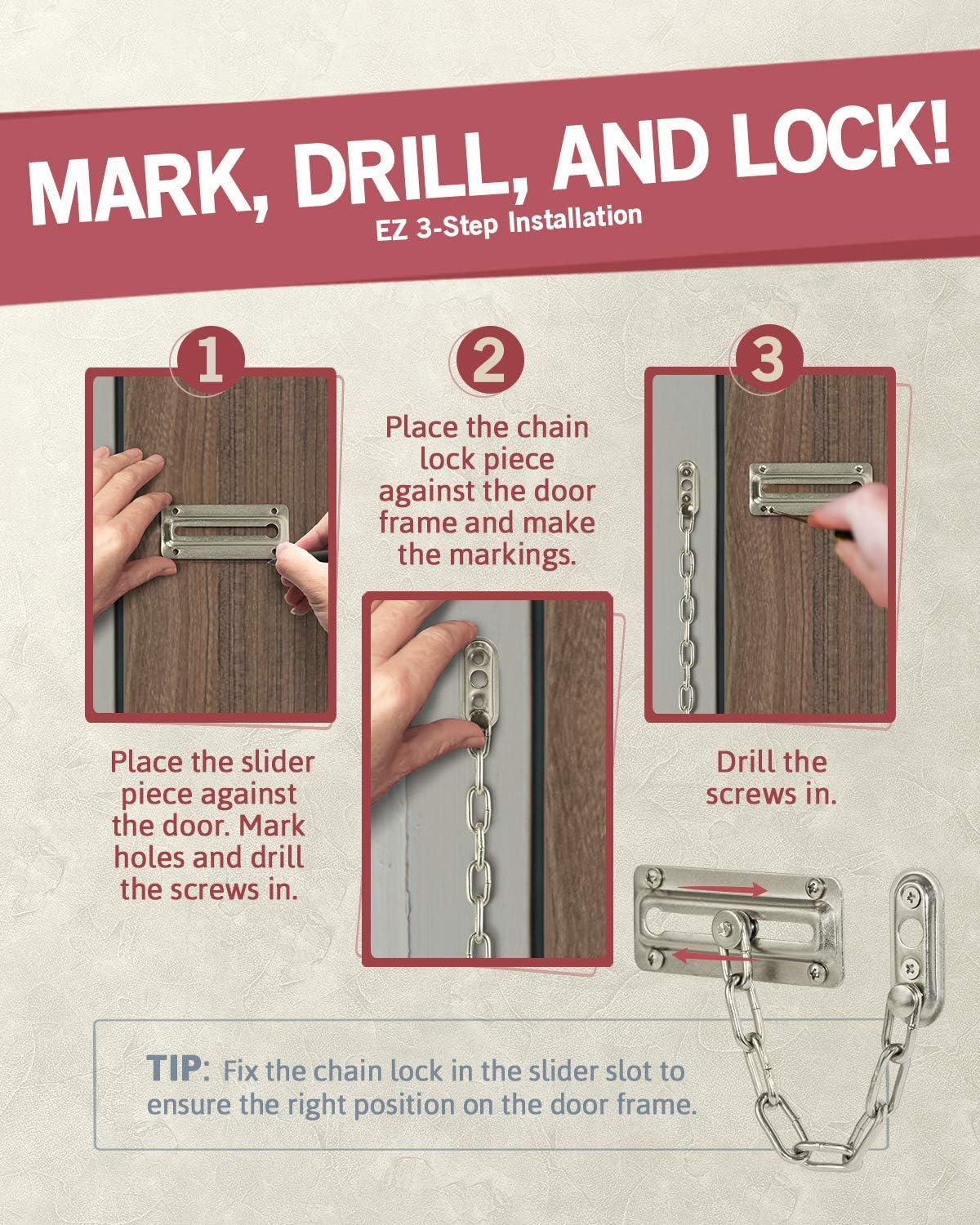 MARK, DRILL, AND LOCK!
EZ 3-Step Installation

1

Place the slider piece against the door. Mark holes and drill the screws in.

2

Place the chain lock piece against the door frame and make the markings.

3

Drill the screws in.

TIP: Fix the chain lock in the slider slot to ensure the right position on the door frame.