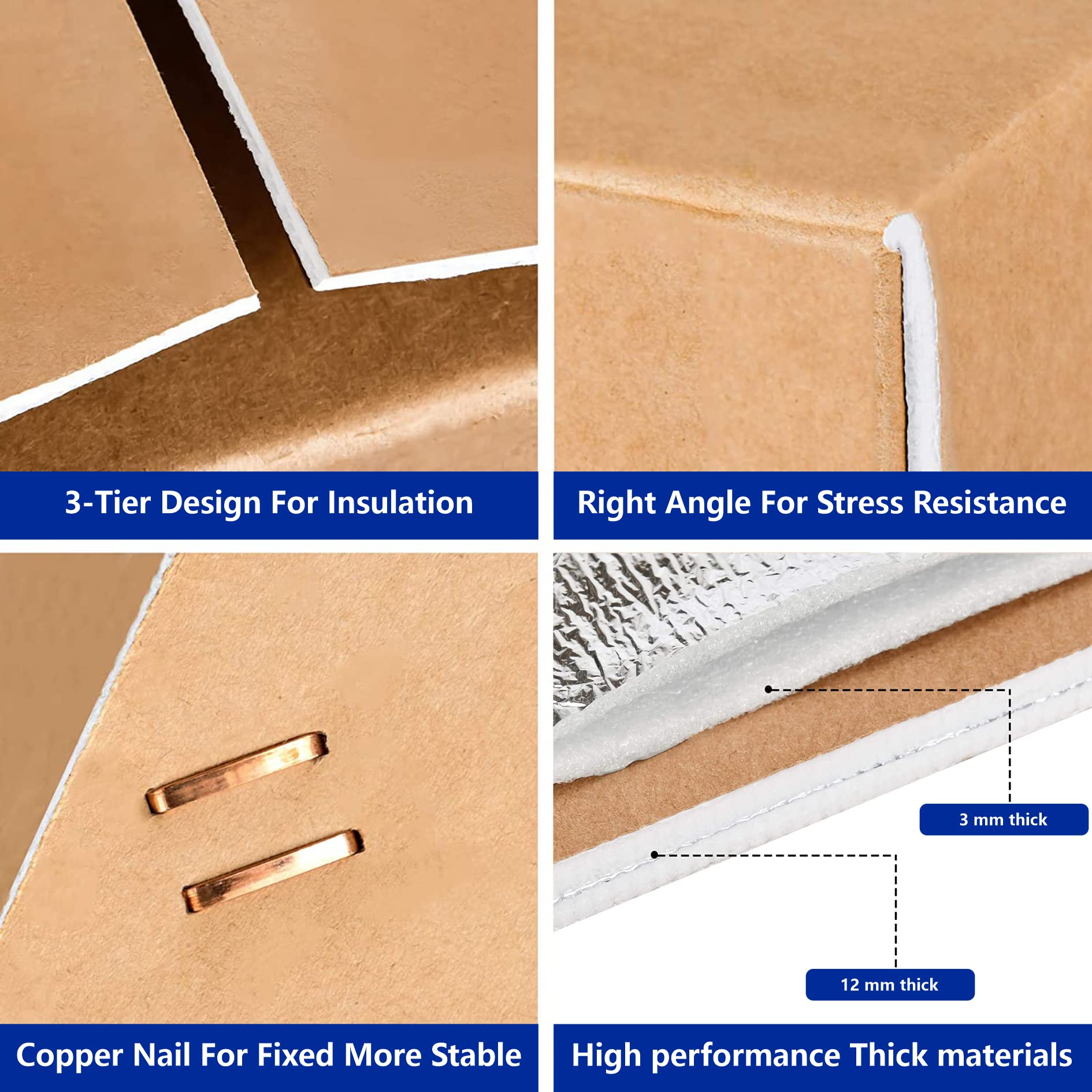 3-Tier Design For Insulation

Right Angle For Stress Resistance

Copper Nail For Fixed More Stable

3 mm thick

12 mm thick

High performance Thick materials