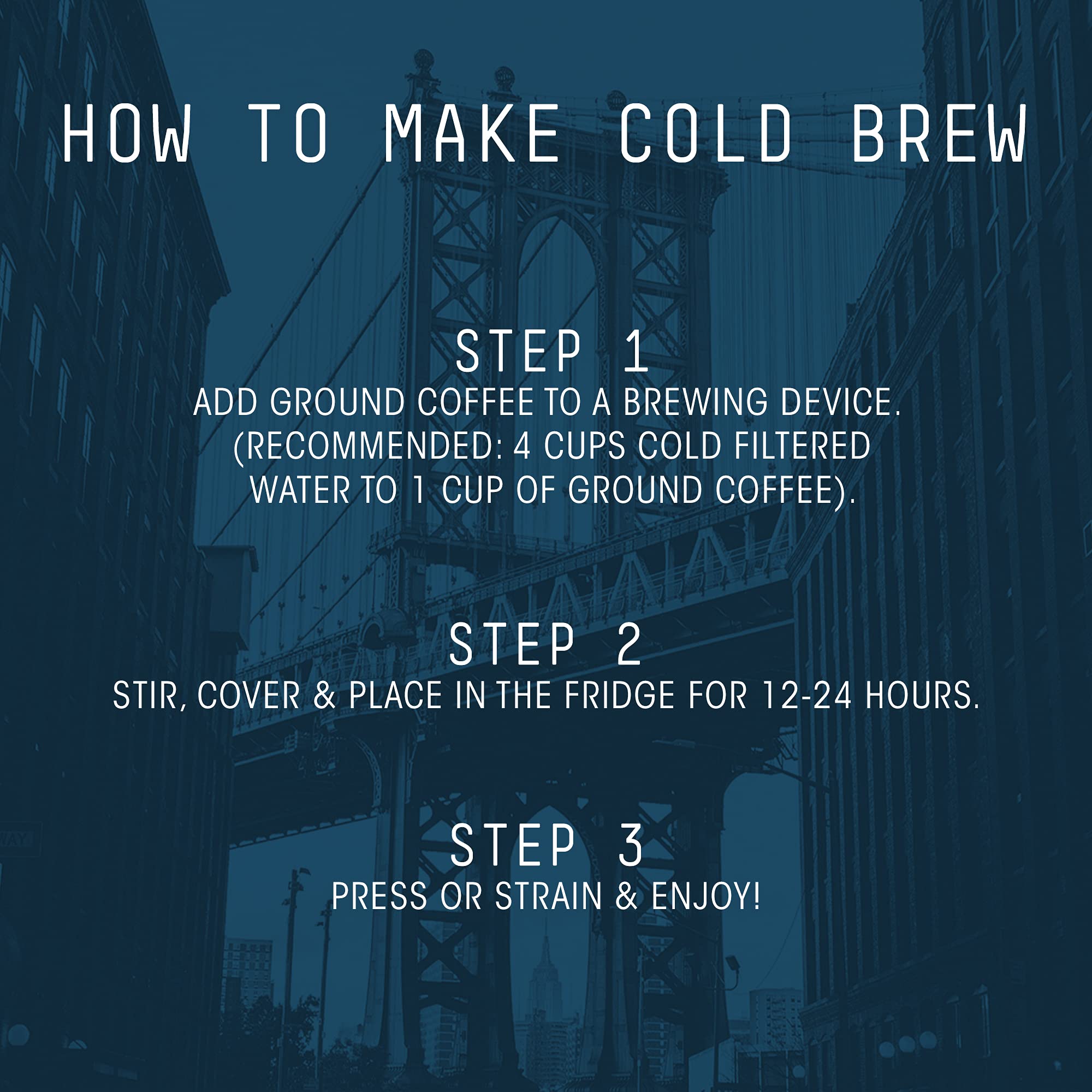 HOW TO MAKE COLD BREW

STEP 1
ADD GROUND COFFEE TO A BREWING DEVICE. (RECOMMENDED: 4 CUPS COLD FILTERED WATER TO 1 CUP OF GROUND COFFEE).

STEP 2
STIR, COVER & PLACE IN THE FRIDGE FOR 12-24 HOURS.

STEP 3
PRESS OR STRAIN & ENJOY!