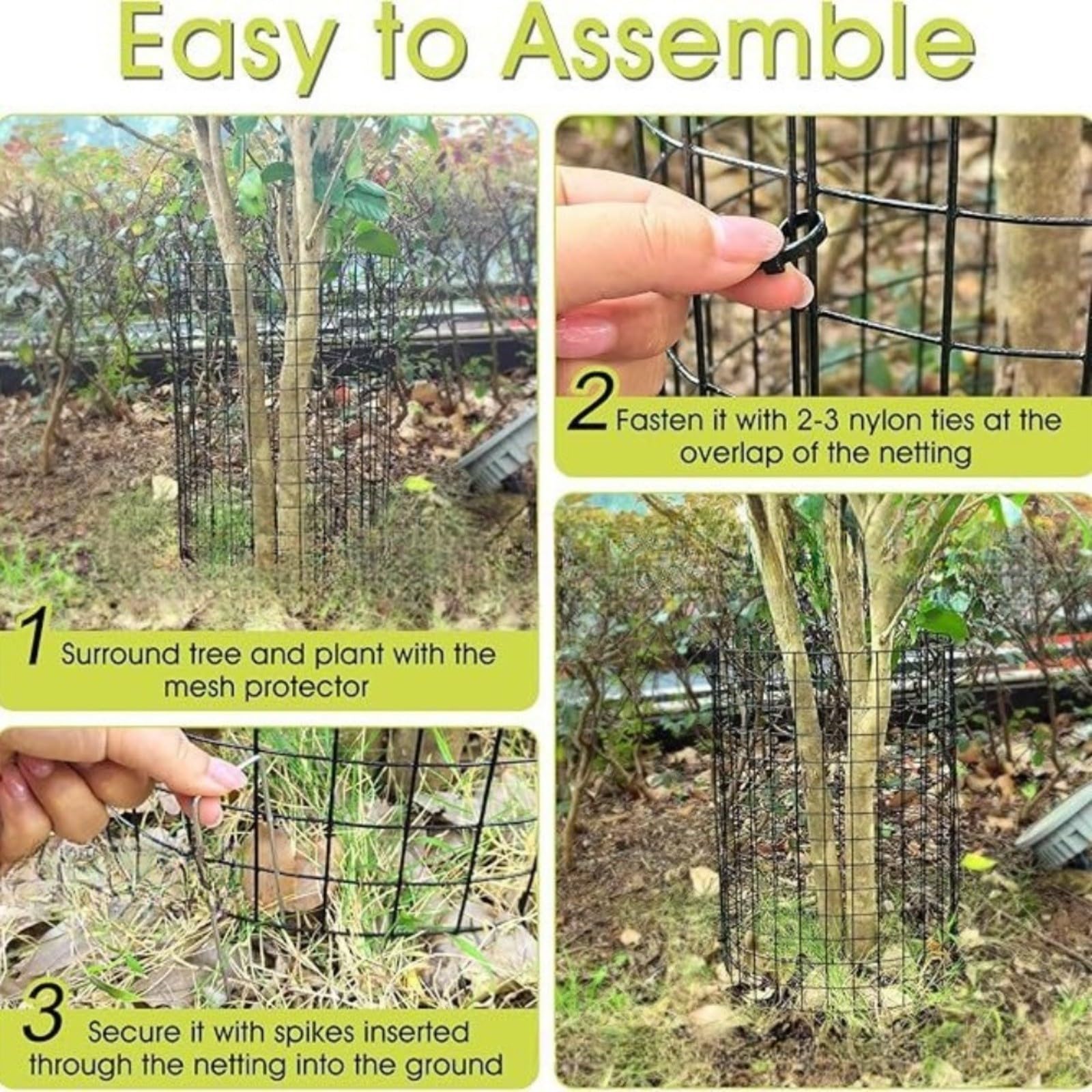 Easy to Assemble

1 Surround tree and plant with the mesh protector

2 Fasten it with 2-3 nylon ties at the overlap of the netting

3 Secure it with spikes inserted through the netting into the ground