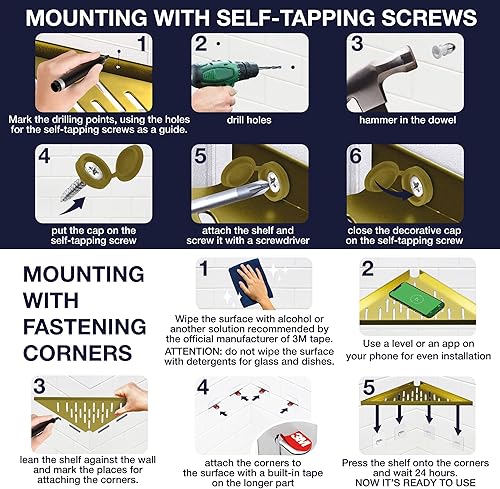 MOUNTING WITH SELF-TAPPING SCREWS

1
Mark the drilling points, using the holes for the self-tapping screws as a guide.

2
drill holes

3
hammer in the dowel

4
put the cap on the self-tapping screw

5
attach the shelf and screw it with a screwdriver

6
close the decorative cap on the self-tapping screw

MOUNTING WITH FASTENING CORNERS

1
Wipe the surface with alcohol or another solution recommended by the official manufacturer of 3M tape.
ATTENTION: do not wipe the surface with detergents for glass and dishes.

2
Use a level or an app on your phone for even installation

3
lean the shelf against the wall and mark the places for attaching the corners.

4
3M
attach the corners to the surface with a built-in tape on the longer part

5
Press the shelf onto the corners and wait 24 hours.
NOW IT'S READY TO USE