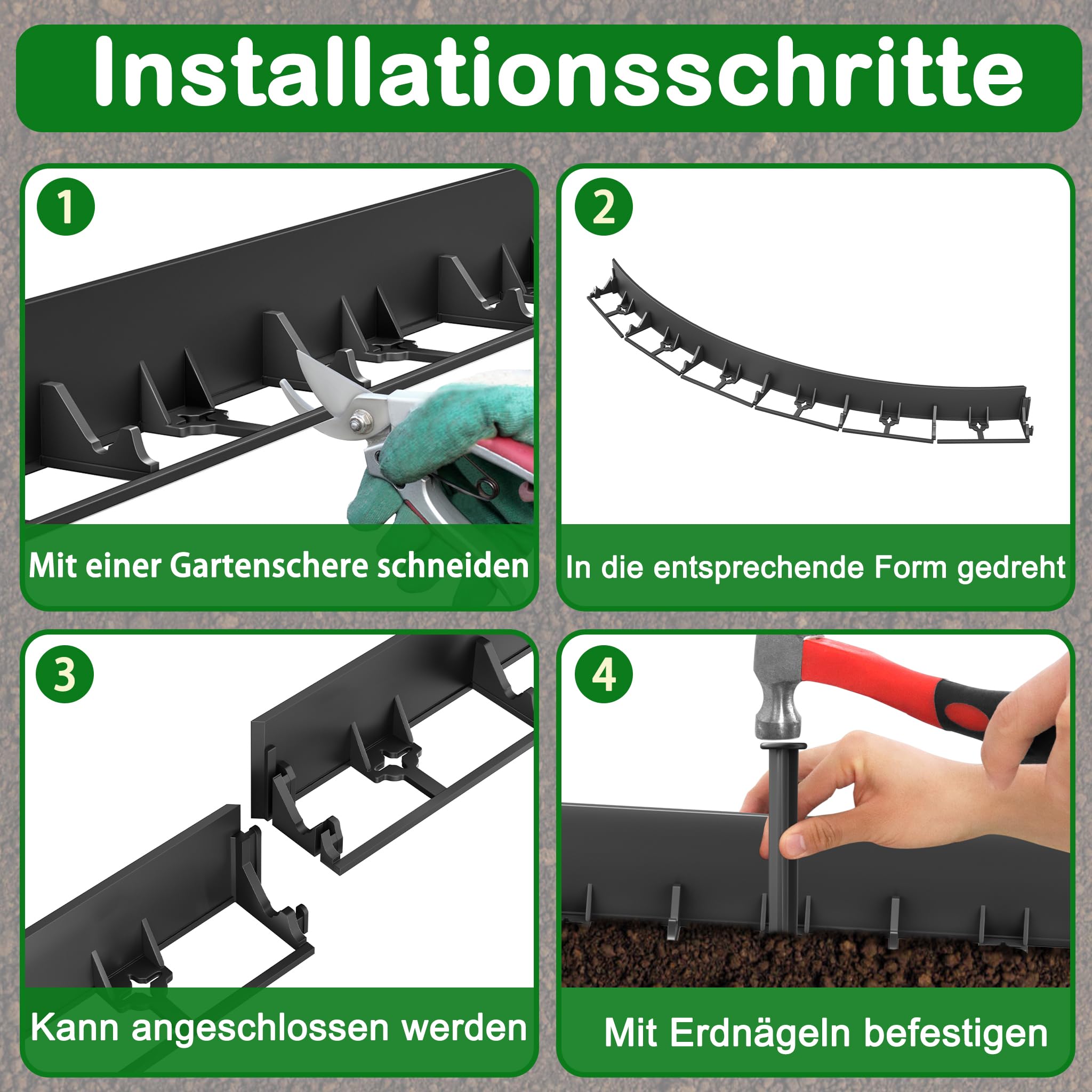 Installationsschritte

1

Mit einer Gartenschere schneiden

2

In die entsprechende Form gedreht

3

Kann angeschlossen werden

4

Mit Erdnägeln befestigen