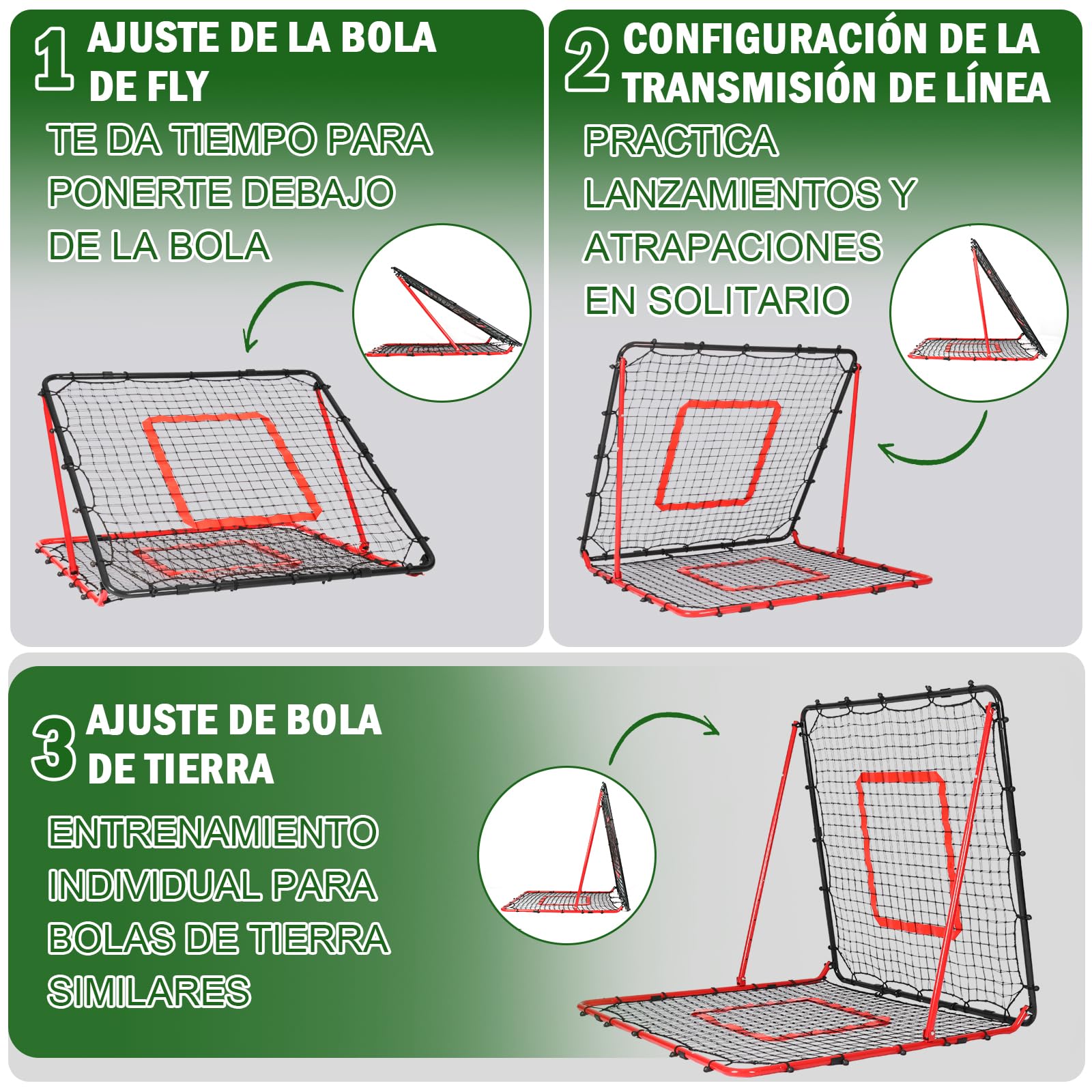 1 AJUSTE DE LA BOLA DE FLY

TE DA TIEMPO PARA PONERTE DEBAJO DE LA BOLA

2 CONFIGURACIÓN DE LA TRANSMISIÓN DE LÍNEA

PRACTICA LANZAMIENTOS Y ATRAPACIONES EN SOLITARIO

3 AJUSTE DE BOLA DE TIERRA

ENTRENAMIENTO INDIVIDUAL PARA BOLAS DE TIERRA SIMILARES