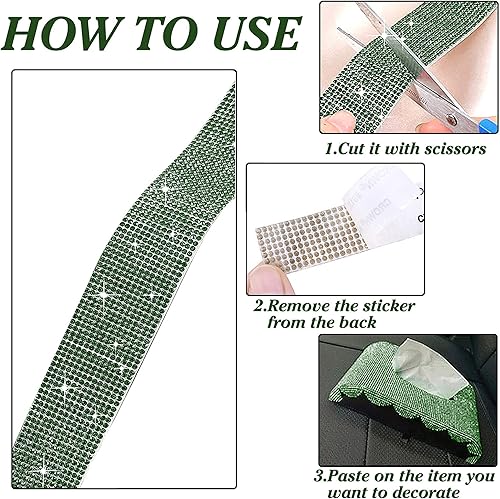 HOW TO USE

1.Cut it with scissors

2.Remove the sticker from the back

3.Paste on the item you want to decorate