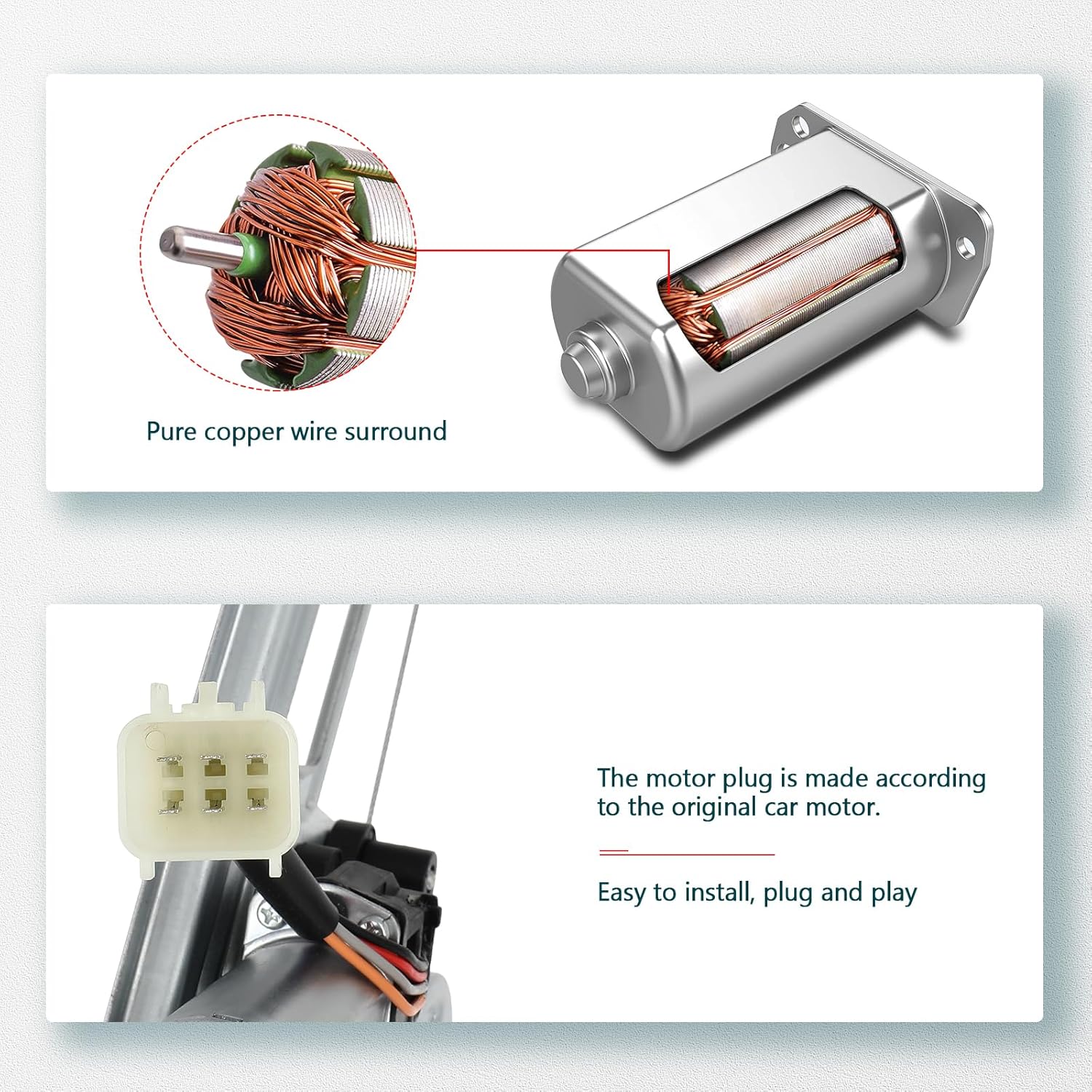 Pure copper wire surround

The motor plug is made according to the original car motor.

Easy to install, plug and play