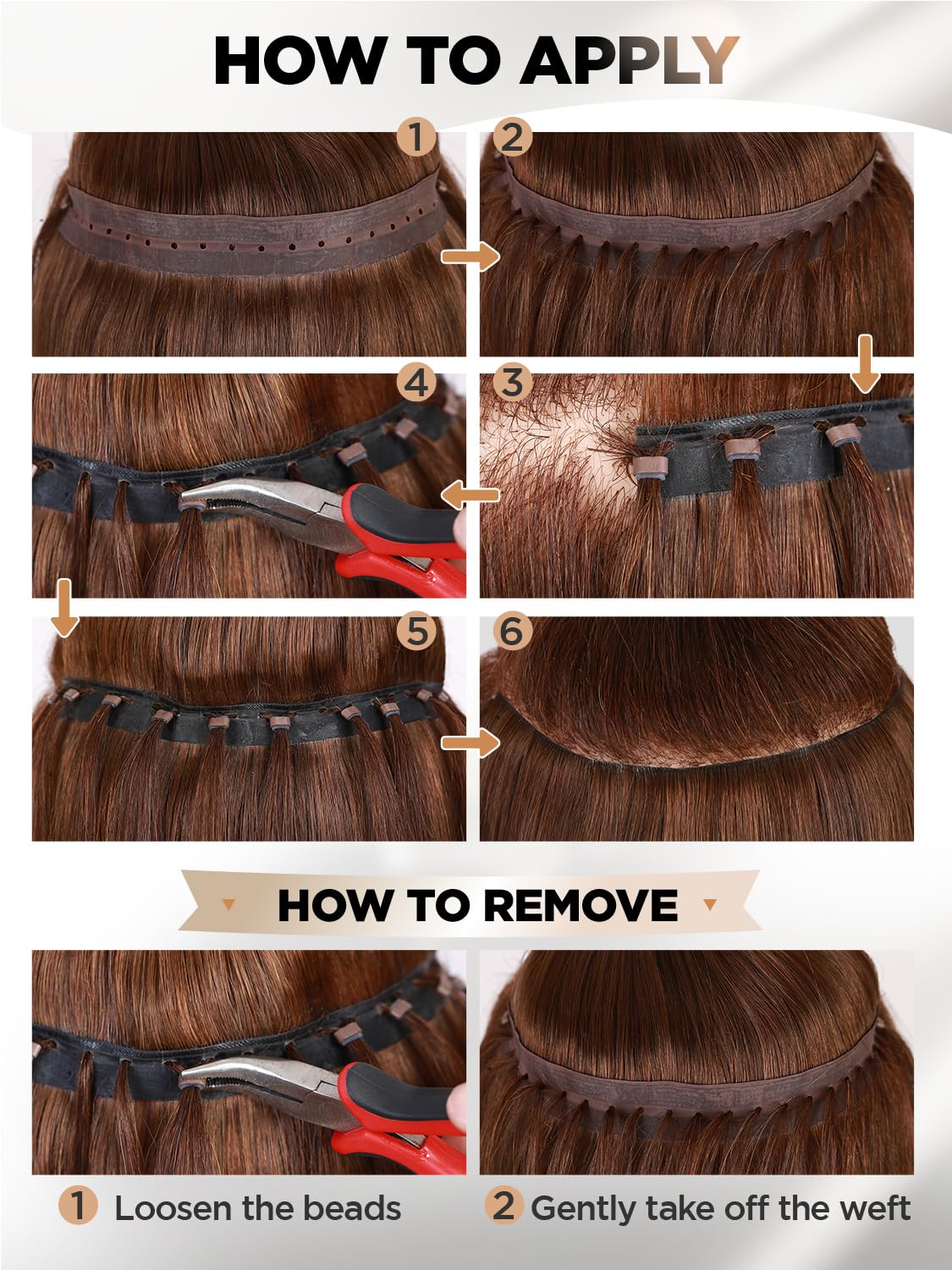 HOW TO APPLY

1

2

4

3

5

6

HOW TO REMOVE

1 Loosen the beads

2 Gently take off the weft