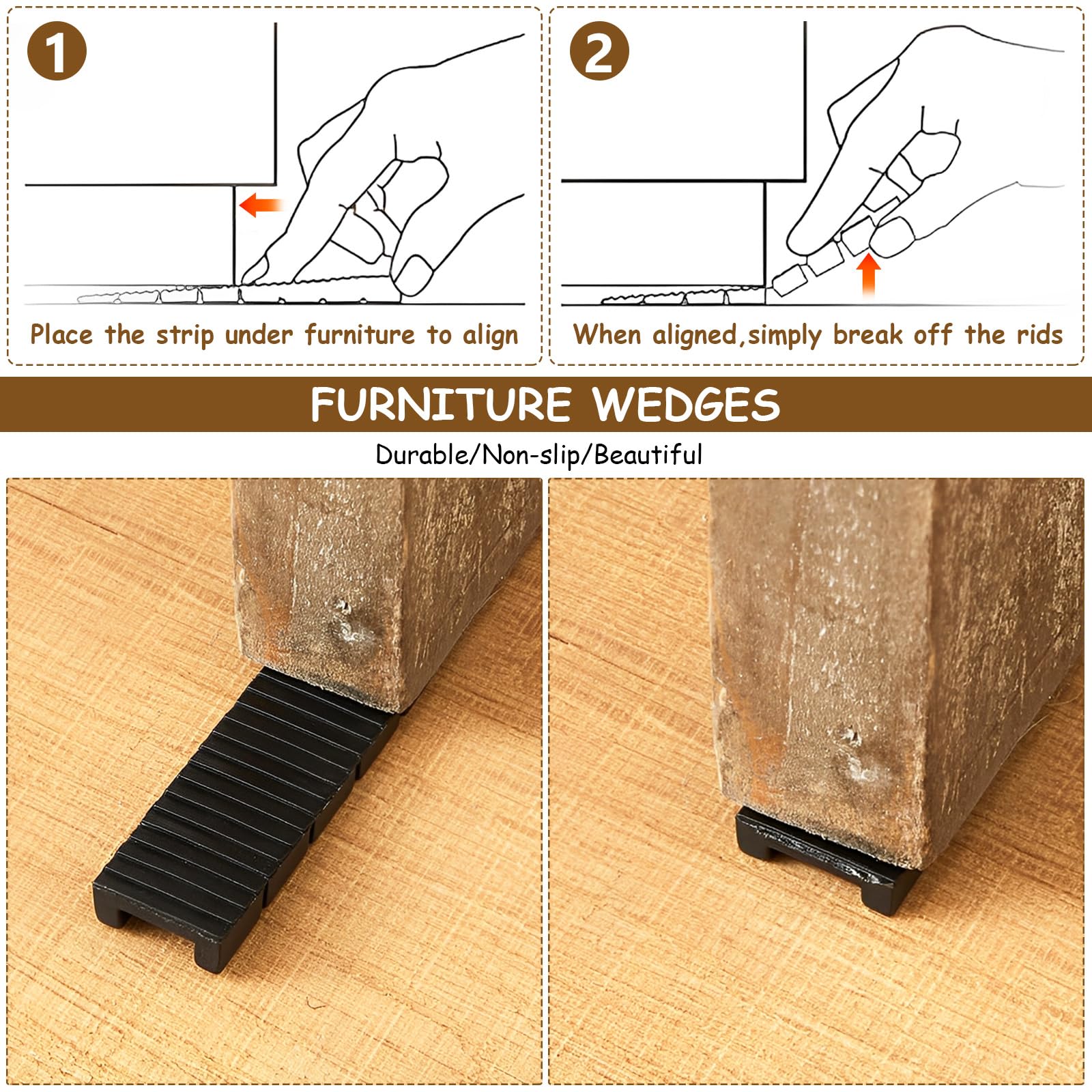 1

Place the strip under furniture to align

2

When aligned,simply break off the rids

FURNITURE WEDGES

Durable/Non-slip/Beautiful