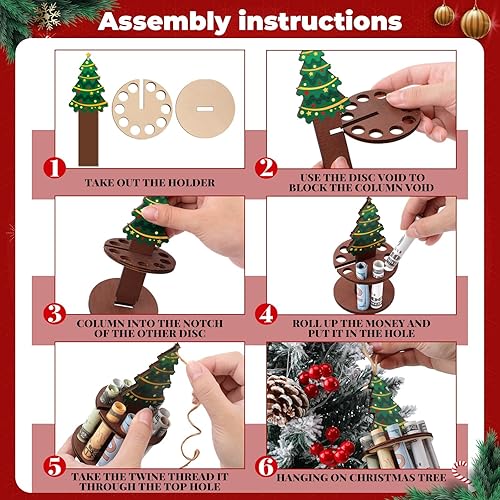 Assembly instructions

1 TAKE OUT THE HOLDER

2 USE THE DISC VOID TO BLOCK THE COLUMN VOID

3 COLUMN INTO THE NOTCH OF THE OTHER DISC

4 ROLL UP THE MONEY AND PUT IT IN THE HOLE

5 TAKE THE TWINE THREAD IT THROUGH THE TOP HOLE

6 HANGING ON CHRISTMAS TREE