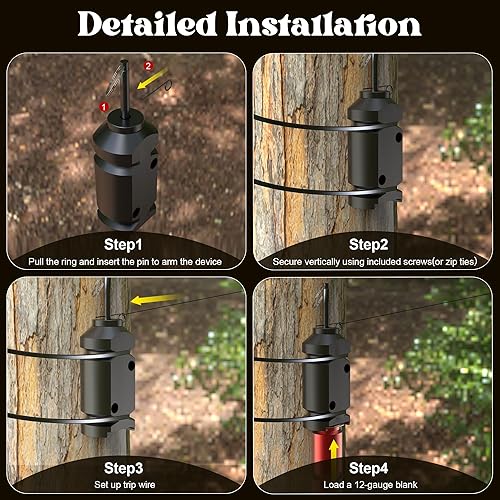 Detailed Installation

1

2

Step1
Pull the ring and insert the pin to arm the device

Step2
Secure vertically using included screws(or zip ties)

Step3
Set up trip wire

Step4
Load a 12-gauge blank