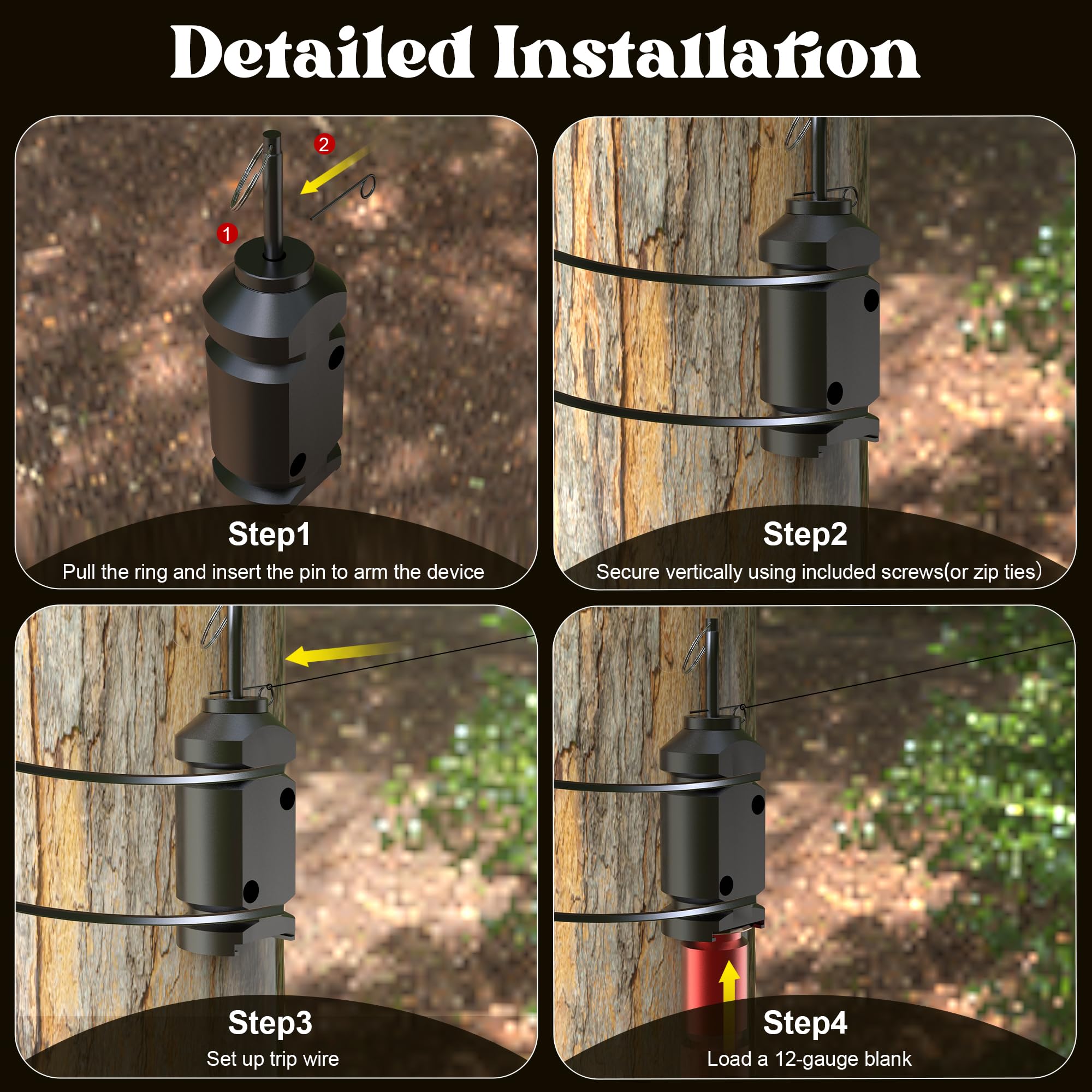 Detailed Installation

2

1

Step1

Pull the ring and insert the pin to arm the device

Step2

Secure vertically using included screws(or zip ties)

Step3

Set up trip wire

Step4

Load a 12-gauge blank