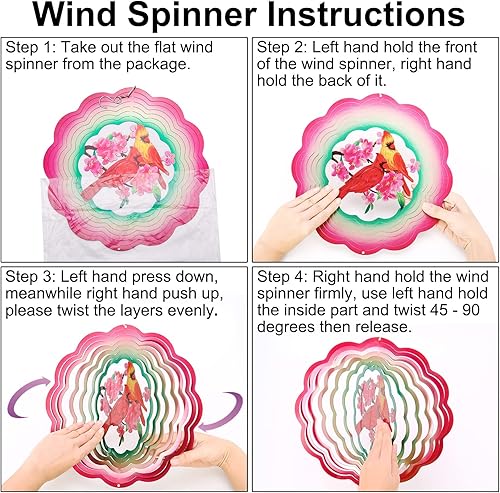 Wind Spinner Instructions

Step 1: Take out the flat wind spinner from the package.

Step 2: Left hand hold the front of the wind spinner, right hand hold the back of it.

Step 3: Left hand press down, meanwhile right hand push up, please twist the layers evenly.

Step 4: Right hand hold the wind spinner firmly, use left hand hold the inside part and twist 45 - 90 degrees then release.