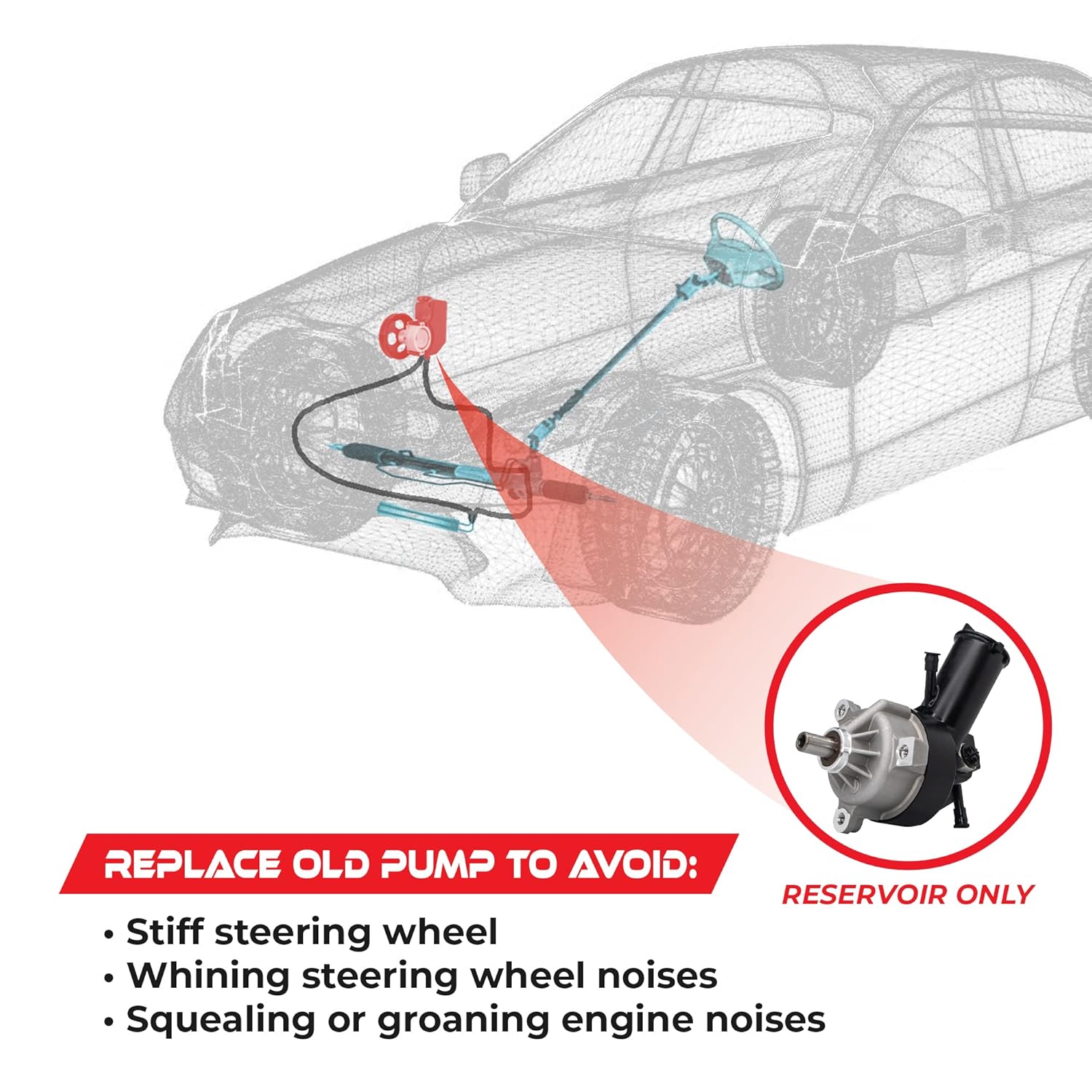 REPLACE OLD PUMP TO AVOID:

RESERVOIR ONLY

• Stiff steering wheel
• Whining steering wheel noises
• Squealing or groaning engine noises