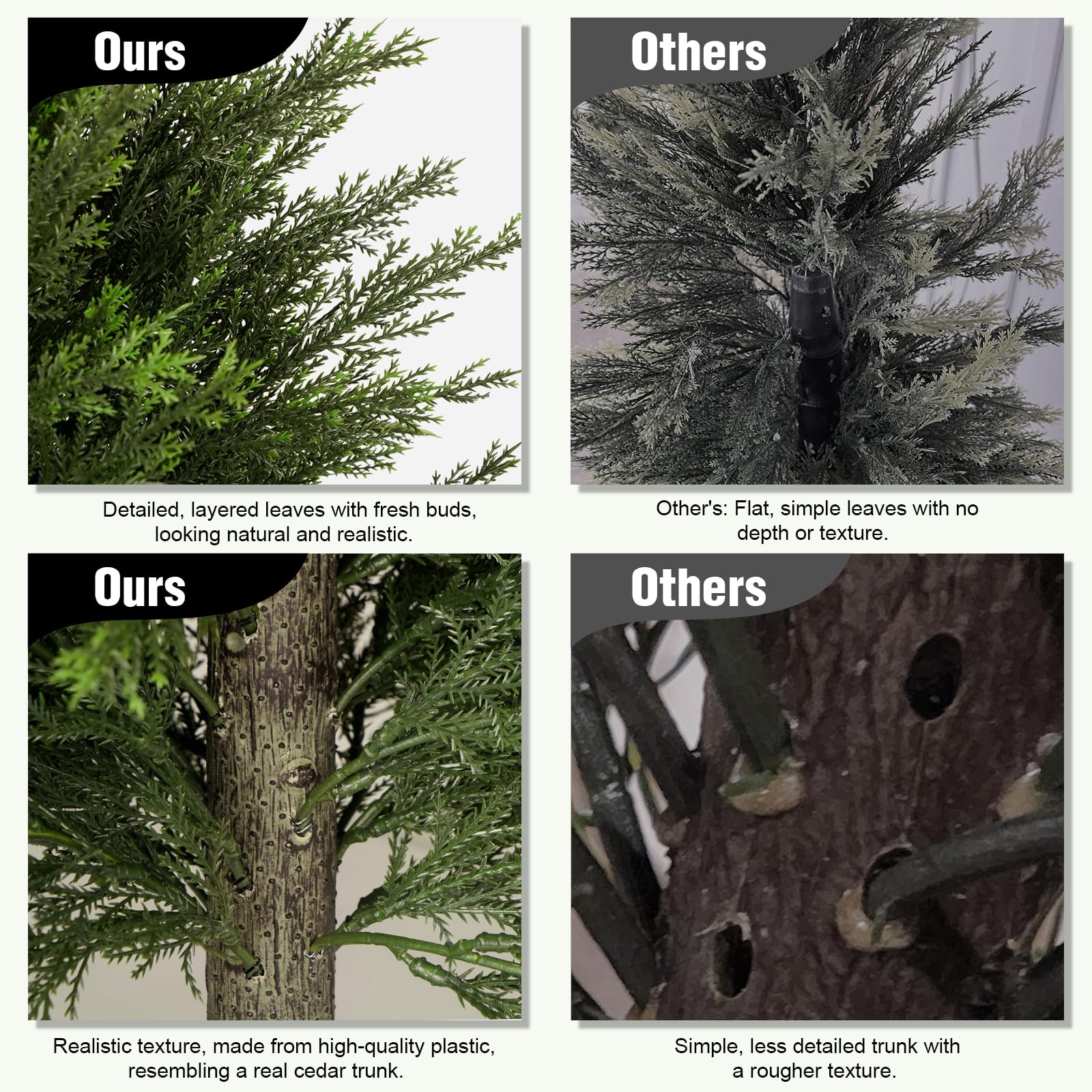 Ours

Detailed, layered leaves with fresh buds, looking natural and realistic.

Others

Other's: Flat, simple leaves with no depth or texture.

Ours

Realistic texture, made from high-quality plastic, resembling a real cedar trunk.

Others

Simple, less detailed trunk with a rougher texture.