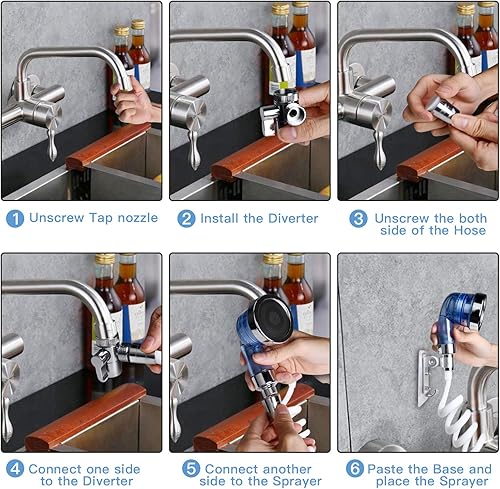 1 Unscrew Tap nozzle

2 Install the Diverter

3 Unscrew the both side of the Hose

4 Connect one side to the Diverter

5 Connect another side to the Sprayer

6 Paste the Base and place the Sprayer