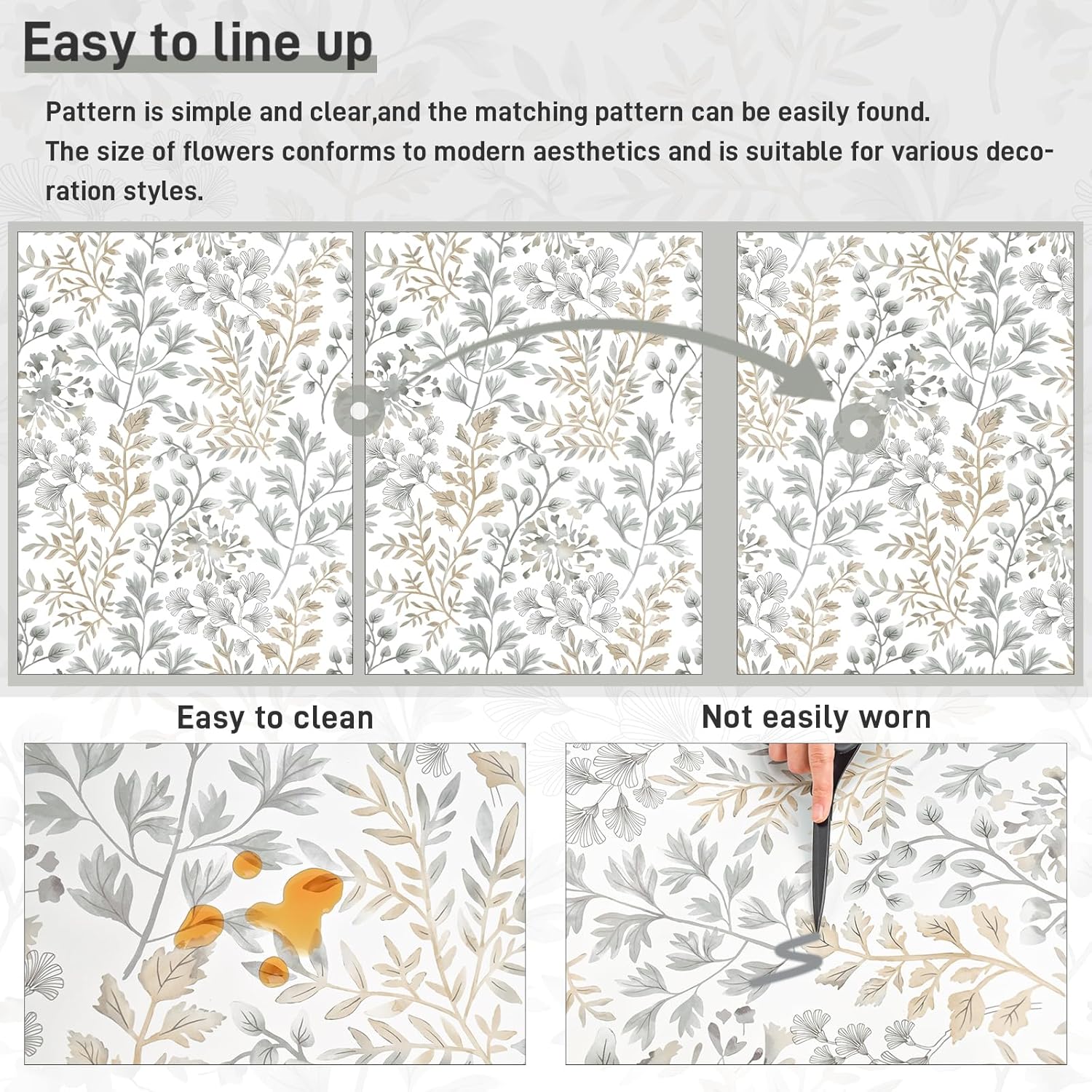 Easy to line up

Pattern is simple and clear,and the matching pattern can be easily found.
The size of flowers conforms to modern aesthetics and is suitable for various decoration styles.

Easy to clean

Not easily worn