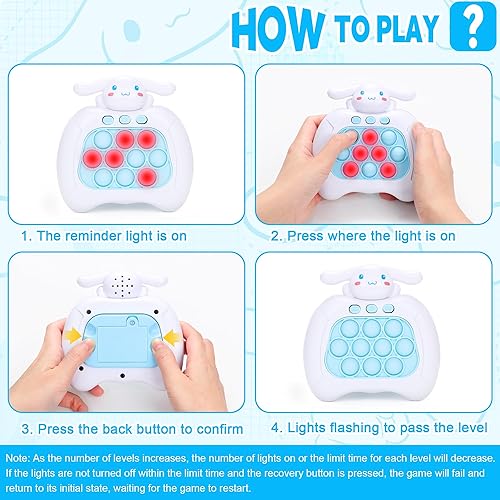 HOW TO PLAY ?

1. The reminder light is on

2. Press where the light is on

3. Press the back button to confirm

4. Lights flashing to pass the level

Note: As the number of levels increases, the number of lights on or the limit time for each level will decrease. If the lights are not turned off within the limit time and the recovery button is pressed, the game will fail and return to its initial state, waiting for the game to restart.