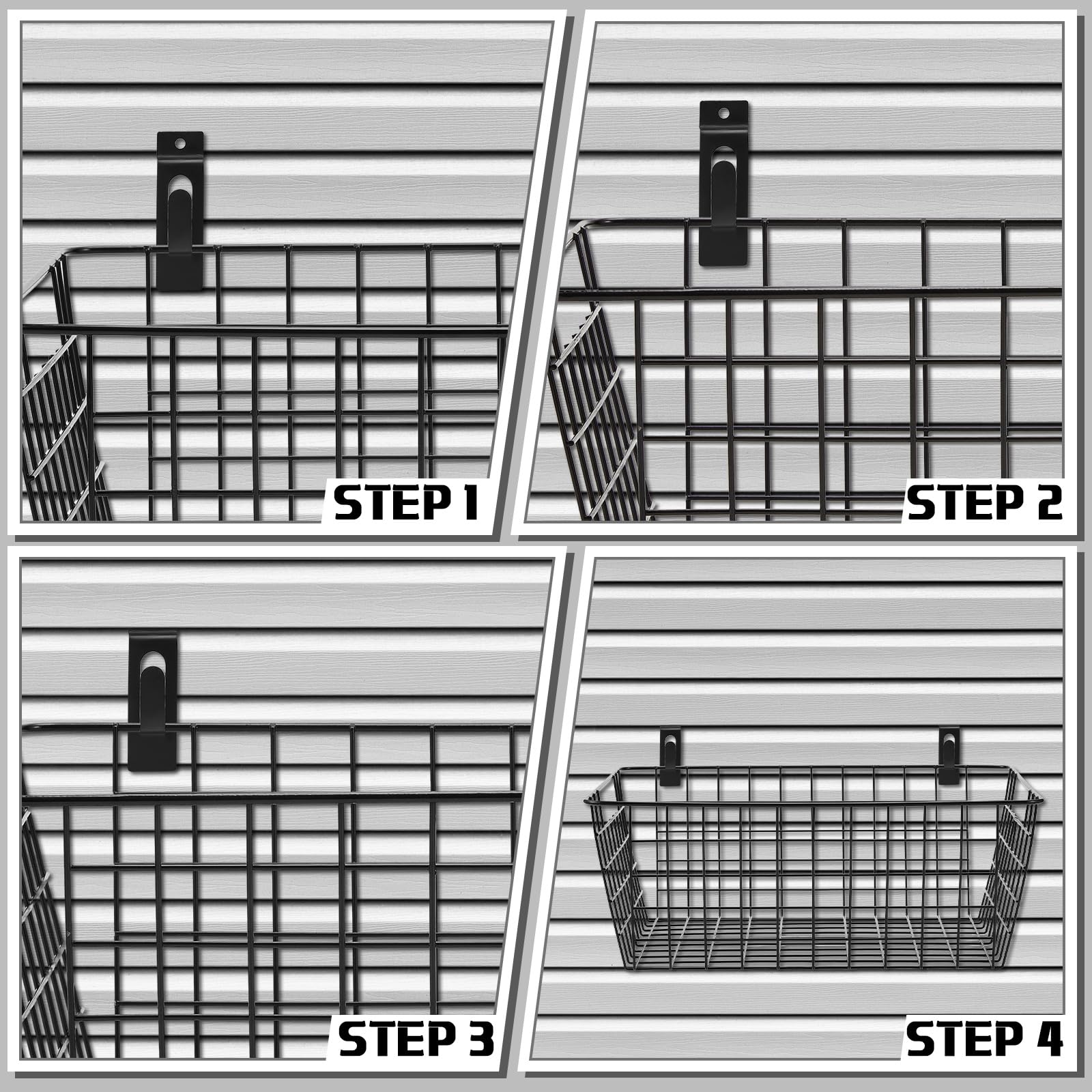 STEP 1

STEP 2

STEP 3

STEP 4