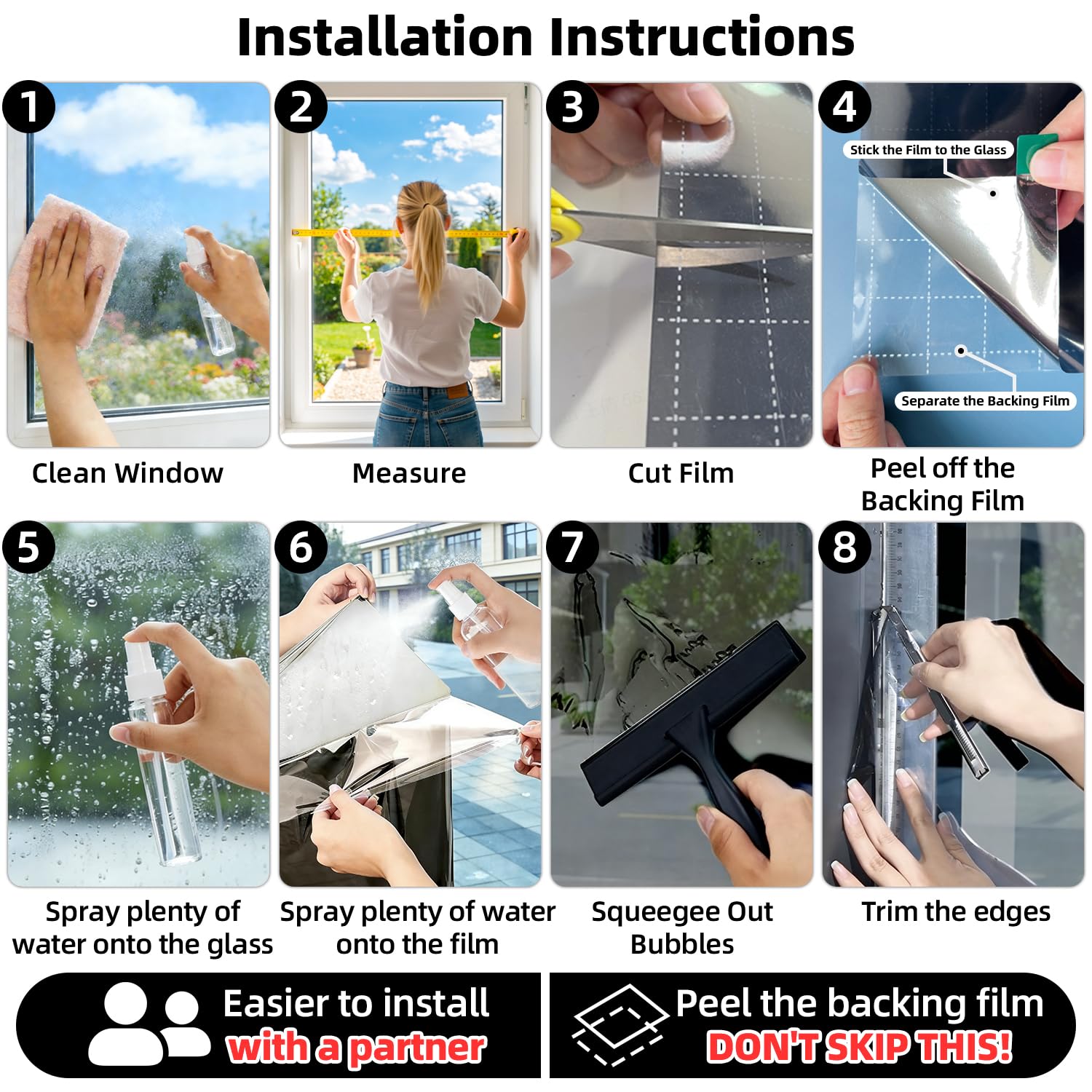 Installation Instructions

1
Clean Window

2
Measure

3
Cut Film

4
Stick the Film to the Glass
Separate the Backing Film
Peel off the Backing Film

5
Spray plenty of water onto the glass

6
Spray plenty of water onto the film

7
Squeegee Out Bubbles

8
Trim the edges

Easier to install with a partner

Peel the backing film DON'T SKIP THIS!