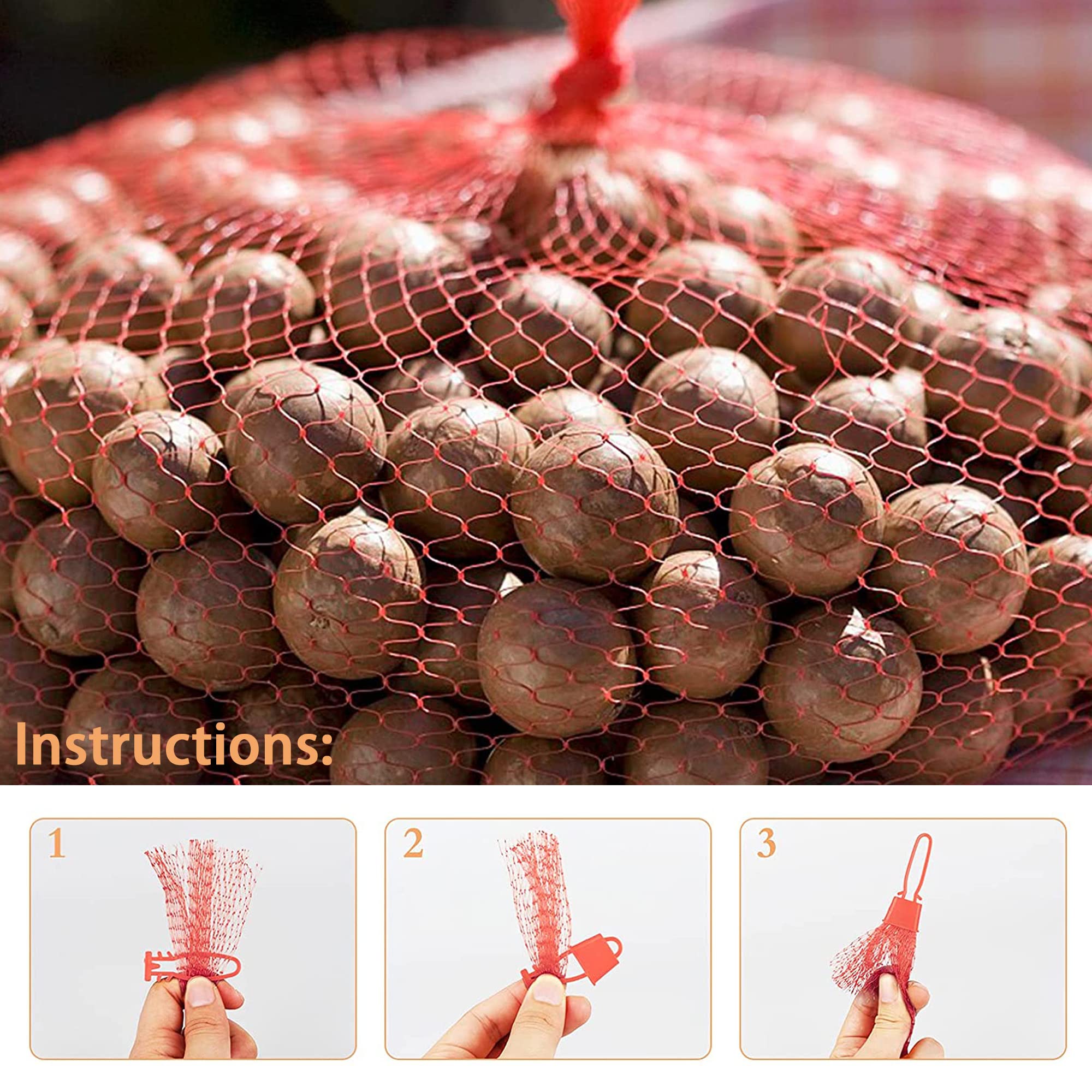 Instructions:

1

2

3