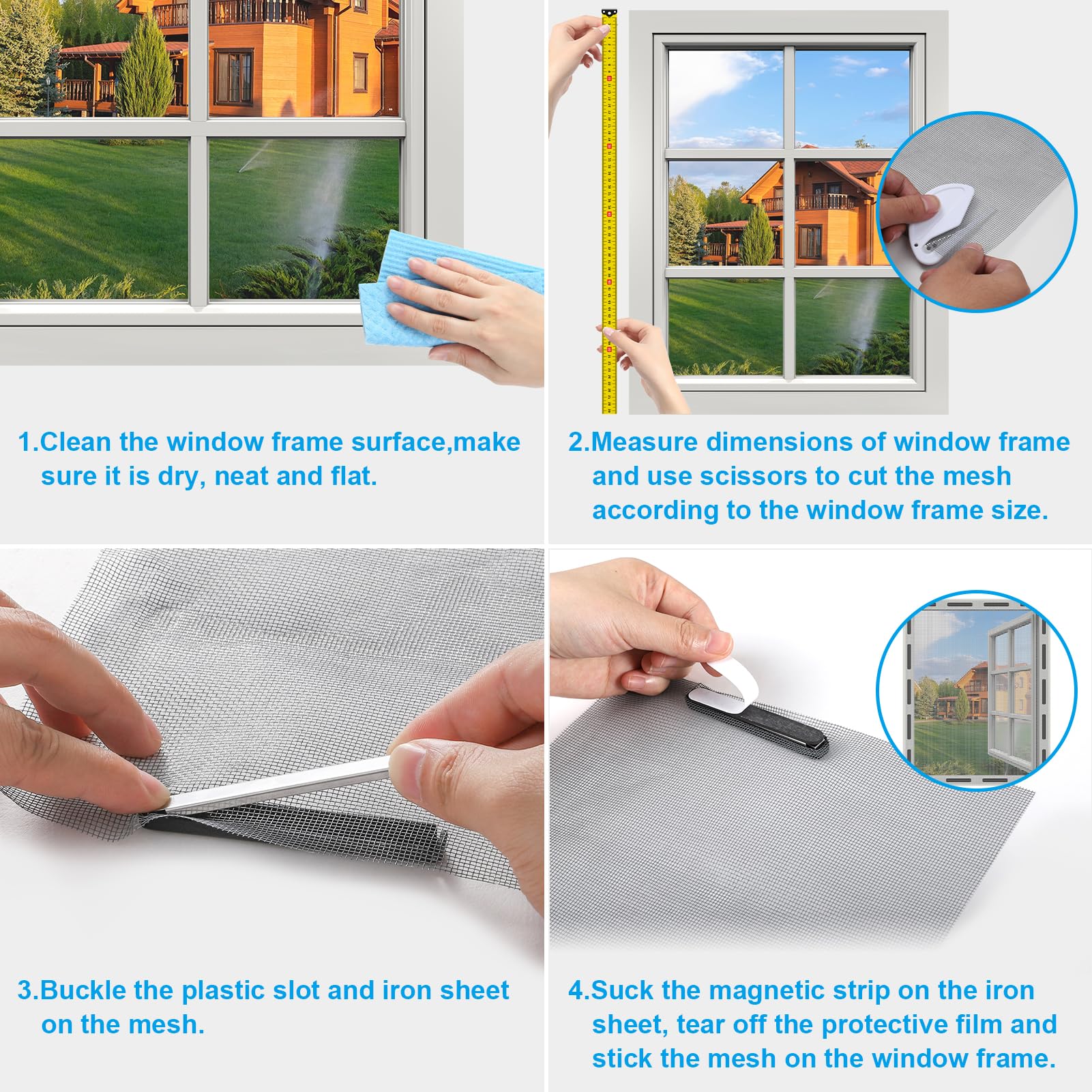 1.Clean the window frame surface,make sure it is dry, neat and flat.

2.Measure dimensions of window frame and use scissors to cut the mesh according to the window frame size.

3.Buckle the plastic slot and iron sheet on the mesh.

4.Suck the magnetic strip on the iron sheet, tear off the protective film and stick the mesh on the window frame.