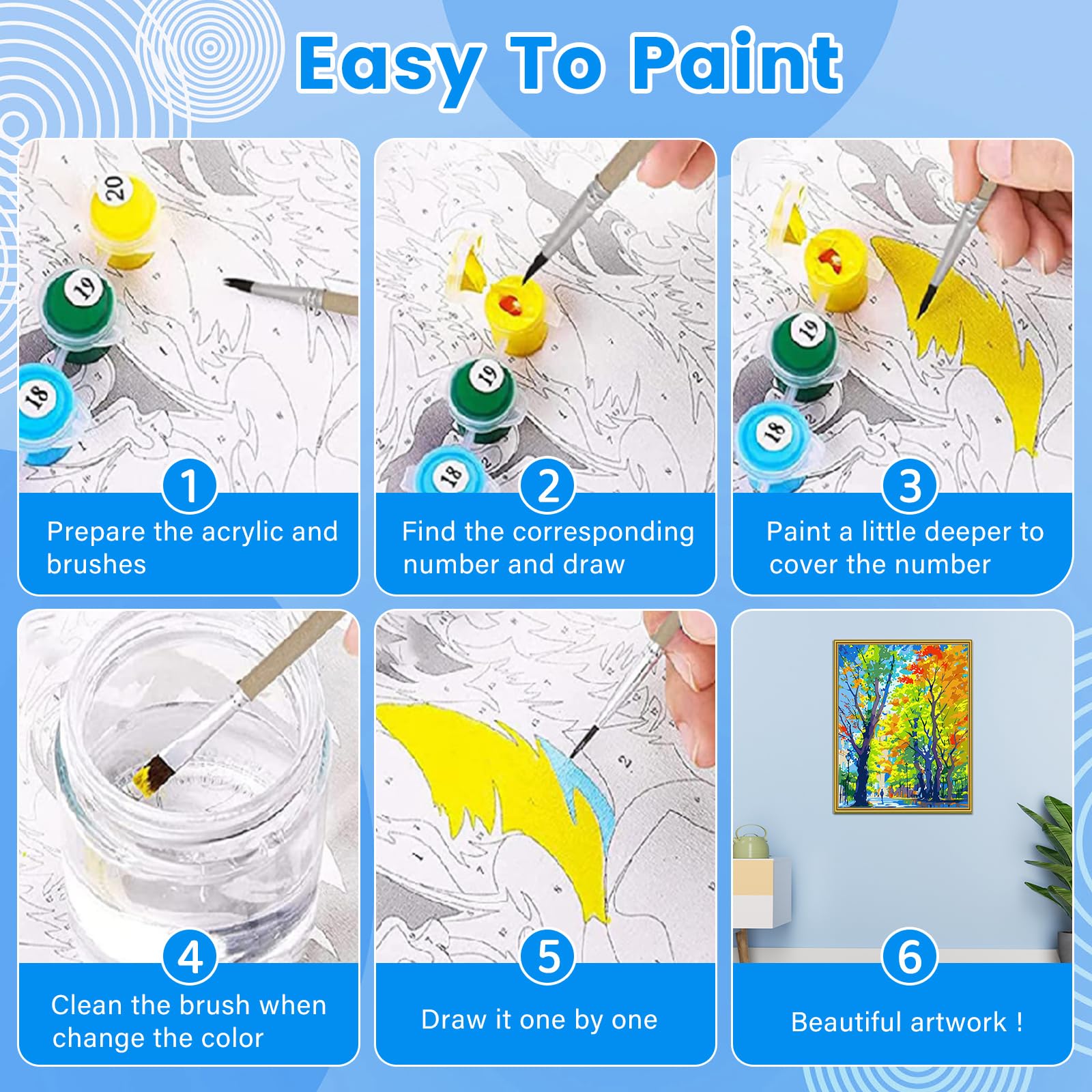 Easy To Paint

20
19
18
1
Prepare the acrylic and brushes

19
18
2
Find the corresponding number and draw

19
18
3
Paint a little deeper to cover the number

4
Clean the brush when change the color

5
Draw it one by one

6
Beautiful artwork !