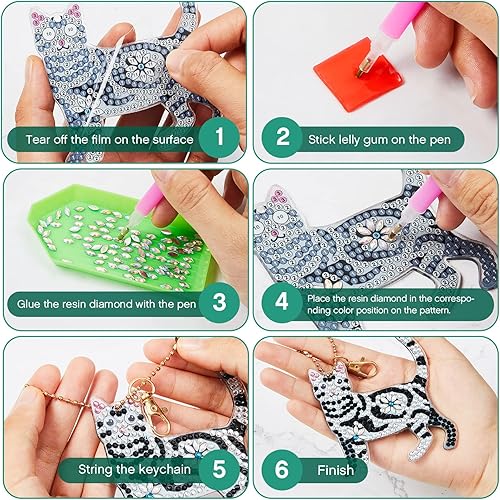 Tear off the film on the surface 1

2 Stick lelly gum on the pen

Glue the resin diamond with the pen 3

4 Place the resin diamond in the corresponding color position on the pattern.

String the keychain 5

6 Finish