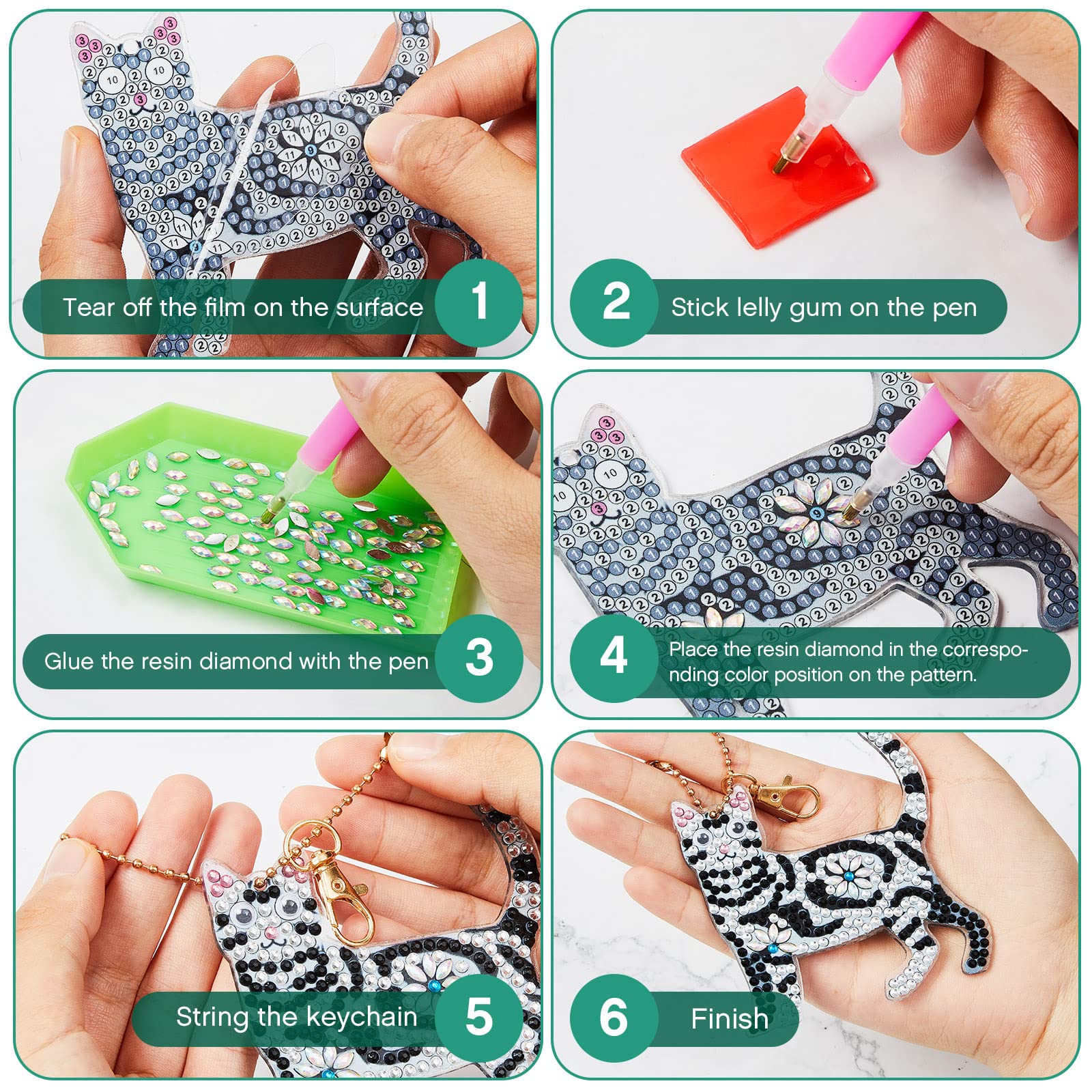 Tear off the film on the surface 1

2 Stick lelly gum on the pen

Glue the resin diamond with the pen 3

4 Place the resin diamond in the corresponding color position on the pattern.

String the keychain 5

6 Finish