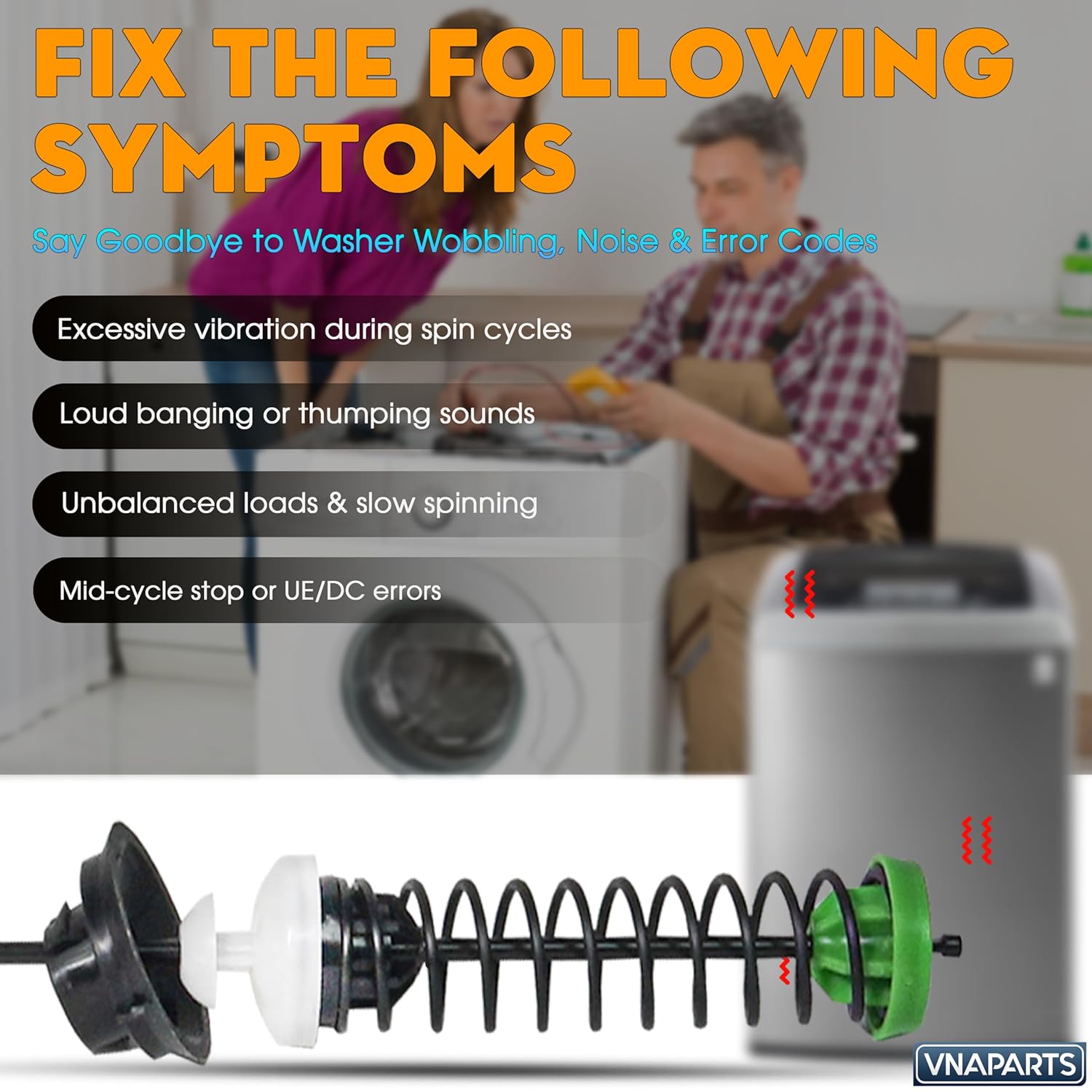 FIX THE FOLLOWING SYMPTOMS

Say Goodbye to Washer Wobbling, Noise & Error Codes

Excessive vibration during spin cycles

Loud banging or thumping sounds

Unbalanced loads & slow spinning

Mid-cycle stop or UE/DC errors

VNAPARTS