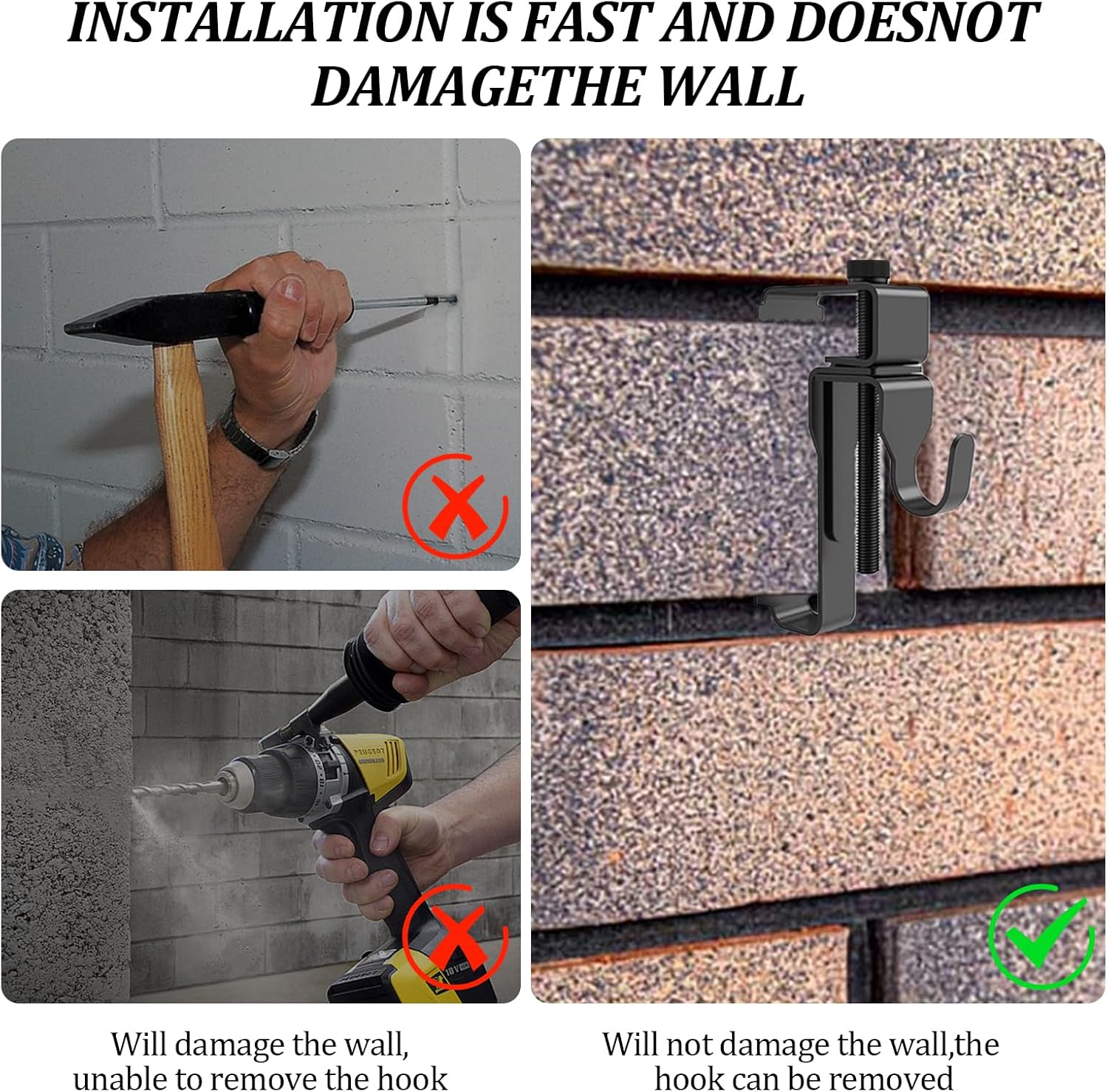 INSTALLATION IS FAST AND DOESNOT DAMAGETHE WALL

PEUGEOT

18V

Will damage the wall, unable to remove the hook

Will not damage the wall,the hook can be removed