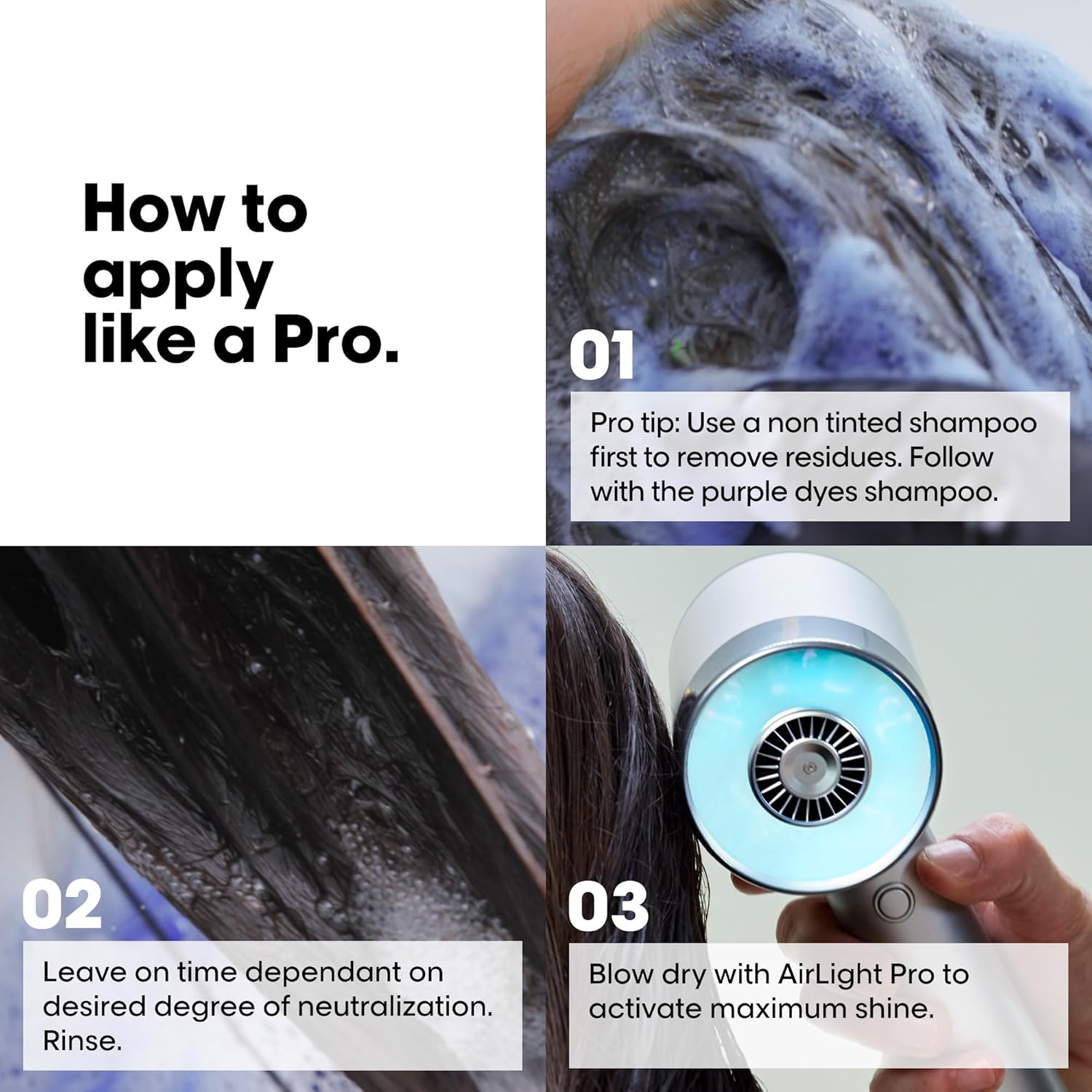 How to apply like a Pro.

01

Pro tip: Use a non tinted shampoo first to remove residues. Follow with the purple dyes shampoo.

02

Leave on time dependant on desired degree of neutralization. Rinse.

03

Blow dry with AirLight Pro to activate maximum shine.