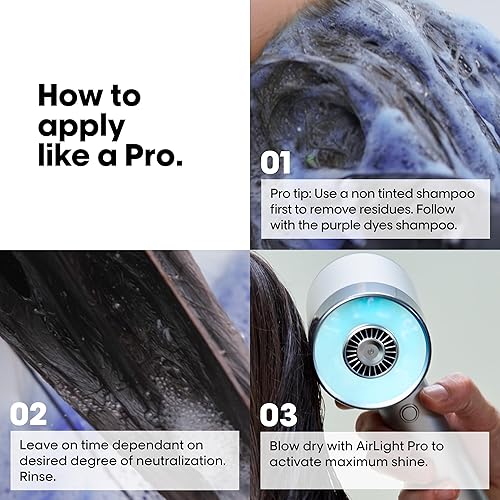 How to apply like a Pro.

01

Pro tip: Use a non tinted shampoo first to remove residues. Follow with the purple dyes shampoo.

02

Leave on time dependant on desired degree of neutralization. Rinse.

03

Blow dry with AirLight Pro to activate maximum shine.