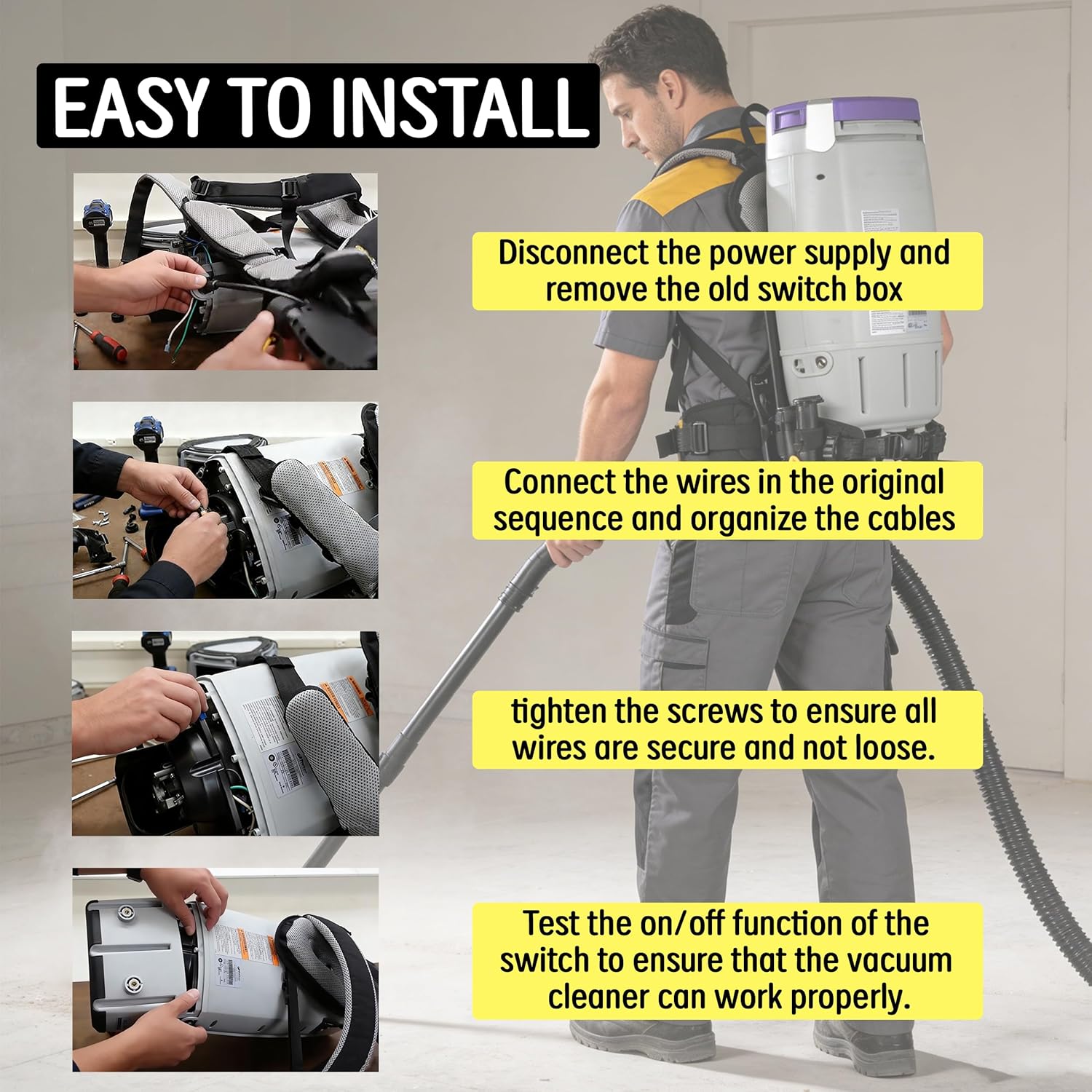 EASY TO INSTALL

Disconnect the power supply and remove the old switch box

Connect the wires in the original sequence and organize the cables

tighten the screws to ensure all wires are secure and not loose.

Test the on/off function of the switch to ensure that the vacuum cleaner can work properly.