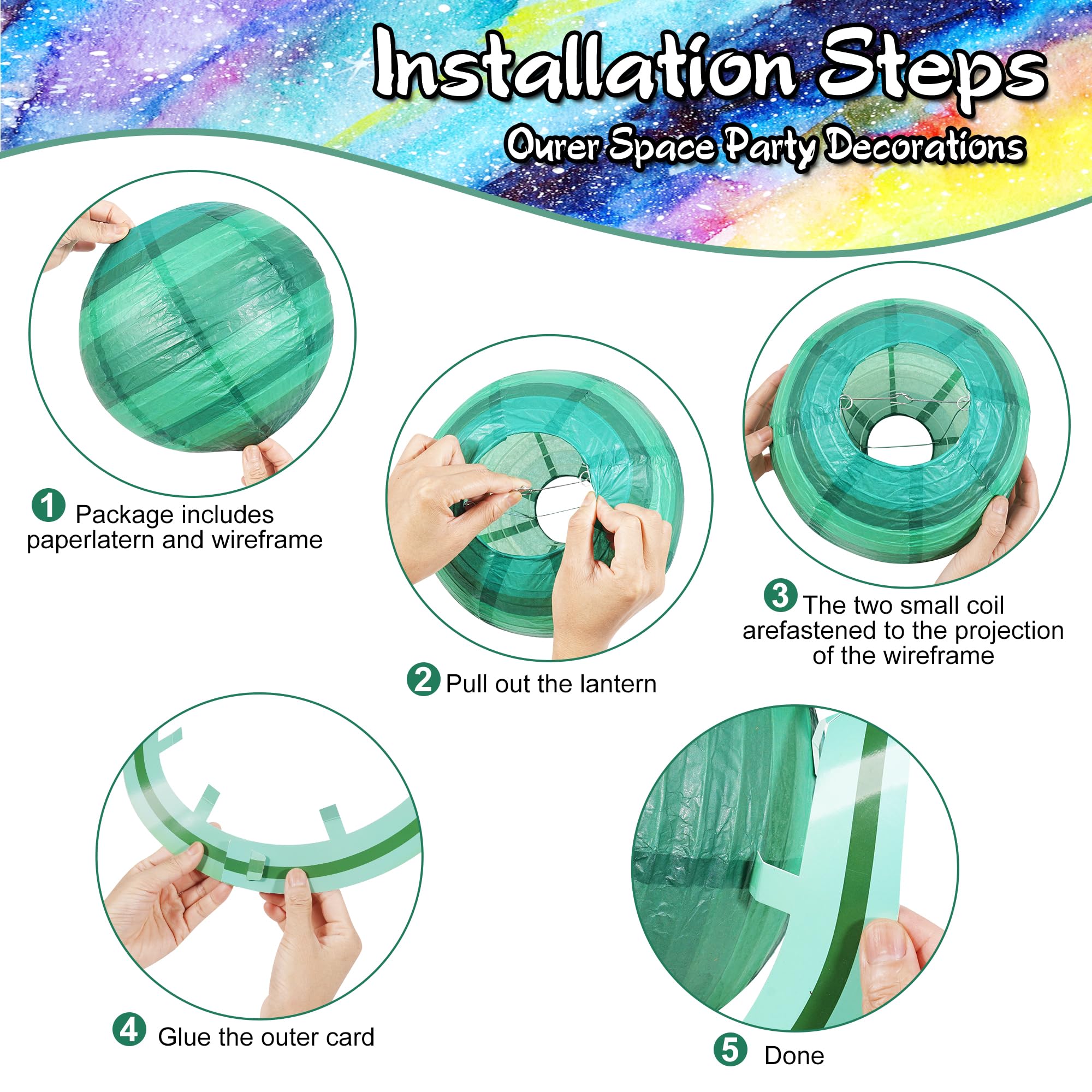 Installation Steps

Ourer Space Party Decorations

1 Package includes paperlatern and wireframe

2 Pull out the lantern

3 The two small coil arefastened to the projection of the wireframe

4 Glue the outer card

5 Done