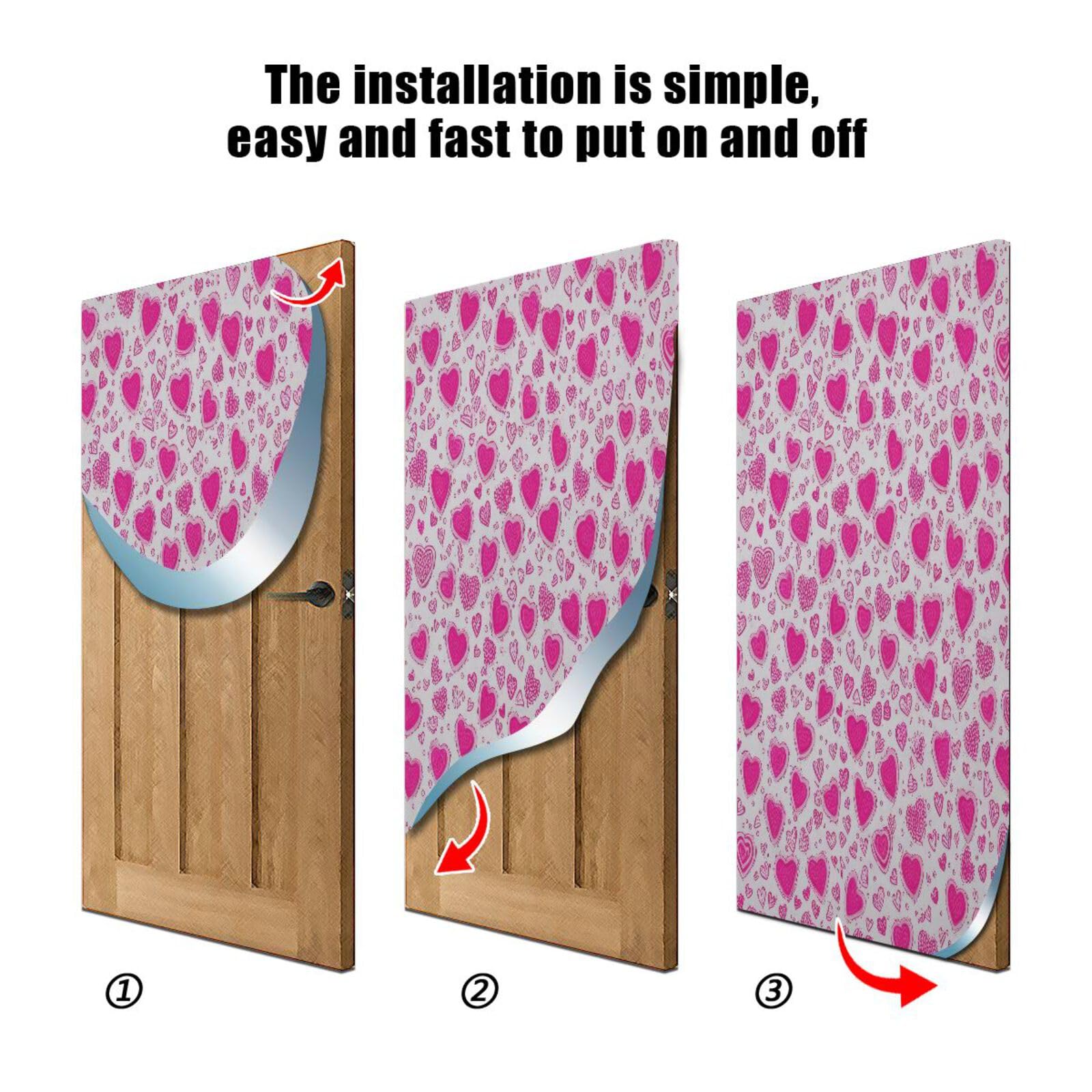 The installation is simple, easy and fast to put on and off

①

②

③