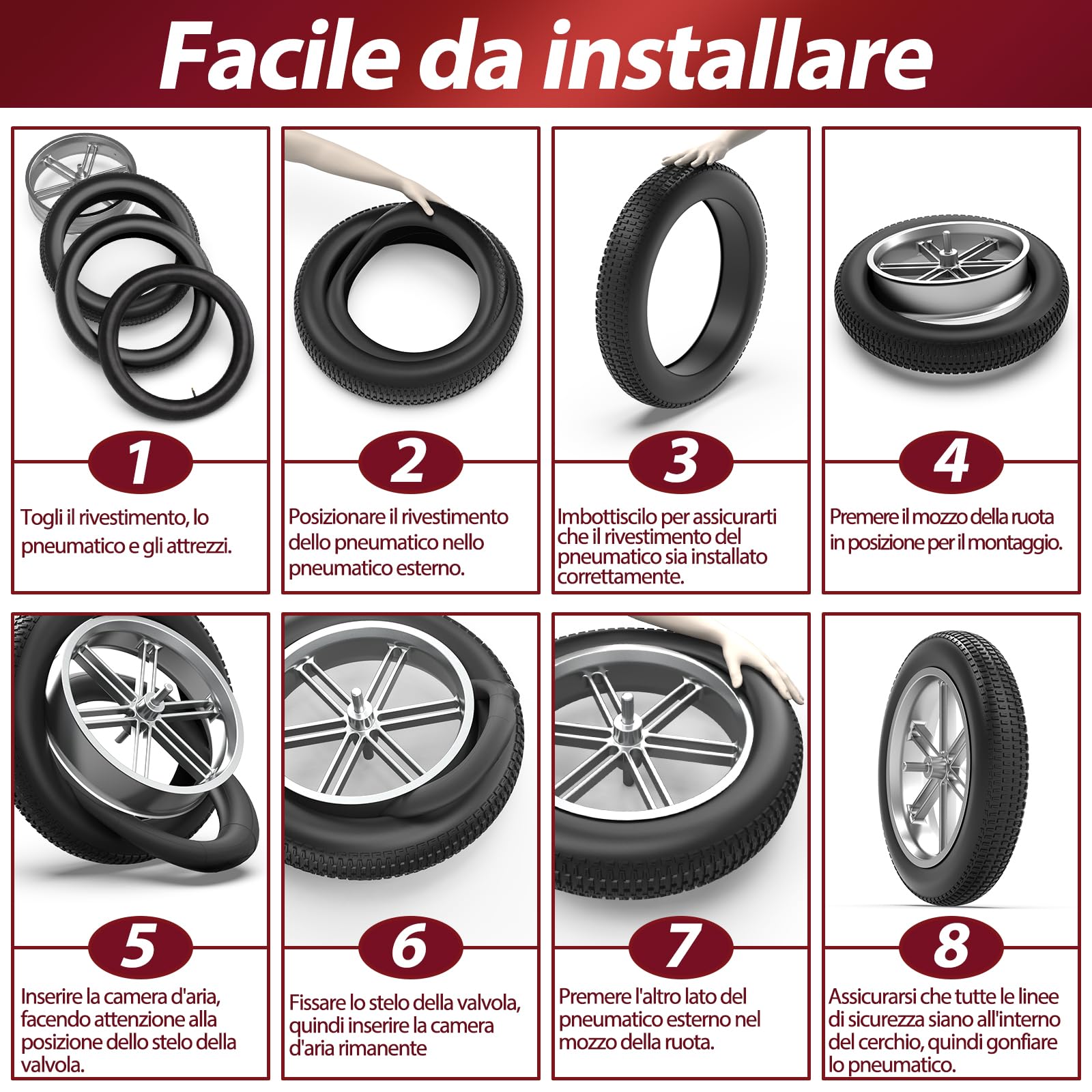 Facile da installare

1

Togli il rivestimento, lo pneumatico e gli attrezzi.

2

Posizionare il rivestimento dello pneumatico nello pneumatico esterno.

3

Imbottiscilo per assicurarti che il rivestimento del pneumatico sia installato correttamente.

4

Premere il mozzo della ruota in posizione per il montaggio.

5

Inserire la camera d'aria, facendo attenzione alla posizione dello stelo della valvola.

6

Fissare lo stelo della valvola, quindi inserire la camera d'aria rimanente

7

Premere l'altro lato del pneumatico esterno nel mozzo della ruota.

8

Assicurarsi che tutte le linee di sicurezza siano all'interno del cerchio, quindi gonfiare lo pneumatico.