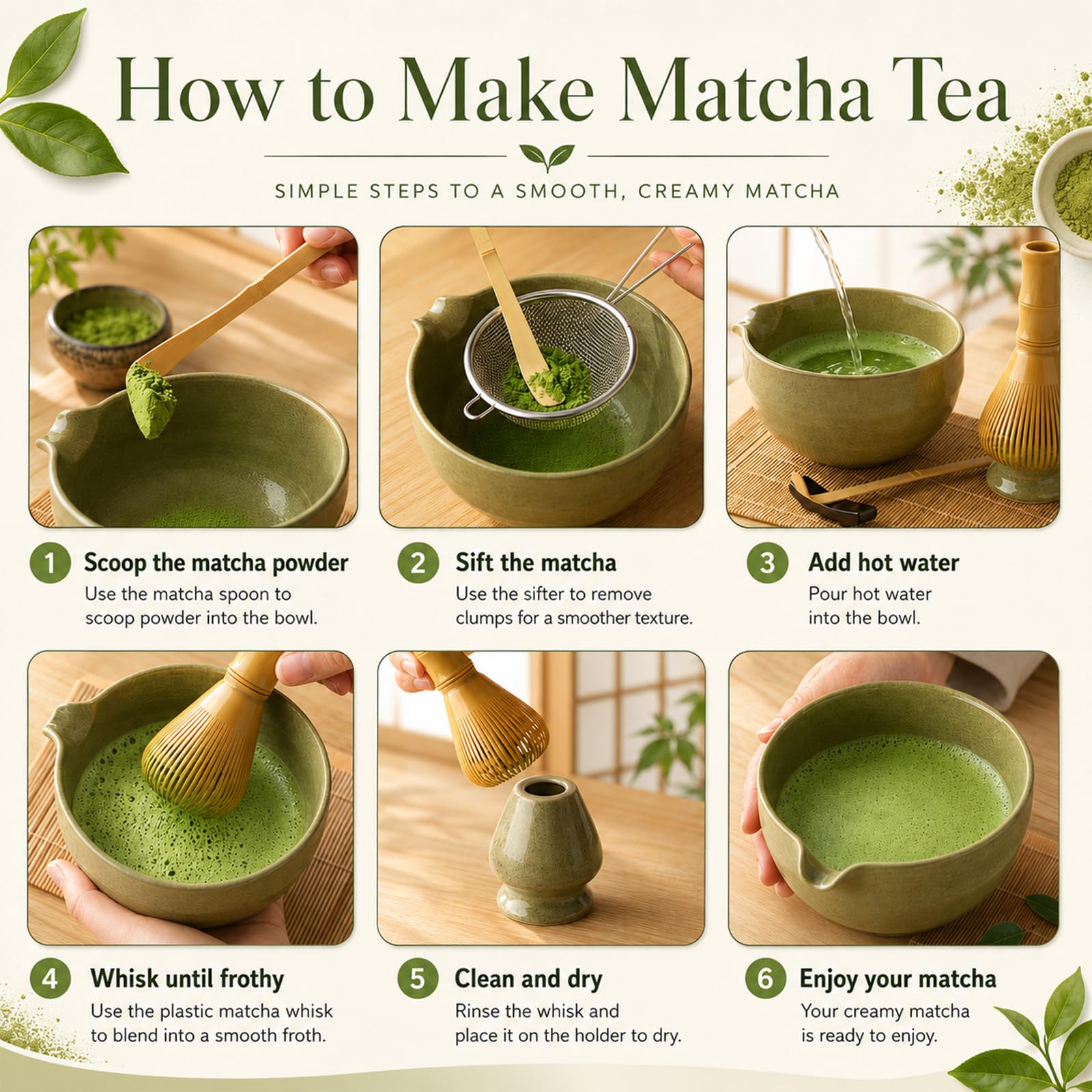 How to Make Matcha Tea

SIMPLE STEPS TO A SMOOTH, CREAMY MATCHA

1 Scoop the matcha powder
Use the matcha spoon to scoop powder into the bowl.

2 Sift the matcha
Use the sifter to remove clumps for a smoother texture.

3 Add hot water
Pour hot water into the bowl.

4 Whisk until frothy
Use the plastic matcha whisk to blend into a smooth froth.

5 Clean and dry
Rinse the whisk and place it on the holder to dry.

6 Enjoy your matcha
Your creamy matcha is ready to enjoy.