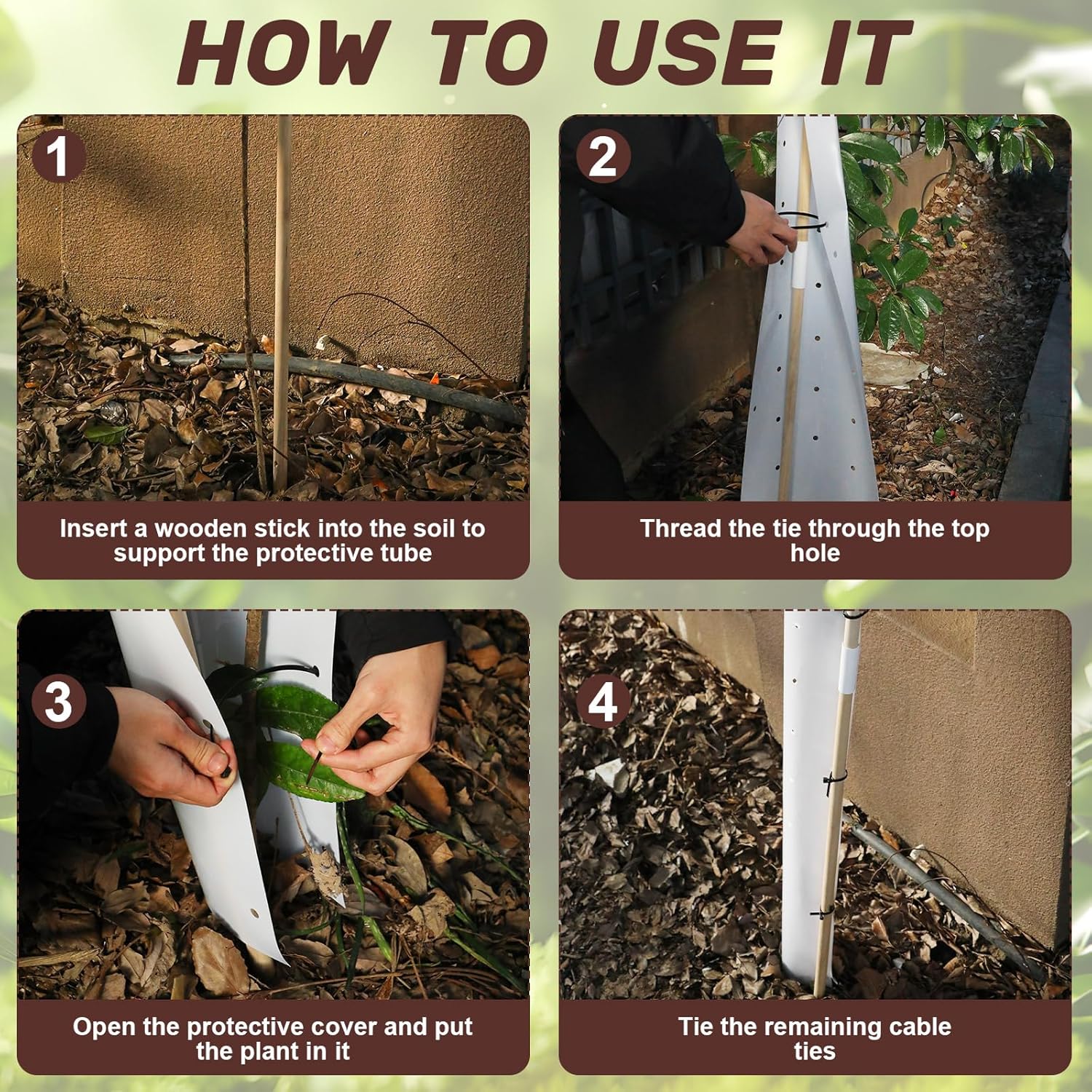 HOW TO USE IT

1

Insert a wooden stick into the soil to support the protective tube

2

Thread the tie through the top hole

3

Open the protective cover and put the plant in it

4

Tie the remaining cable ties