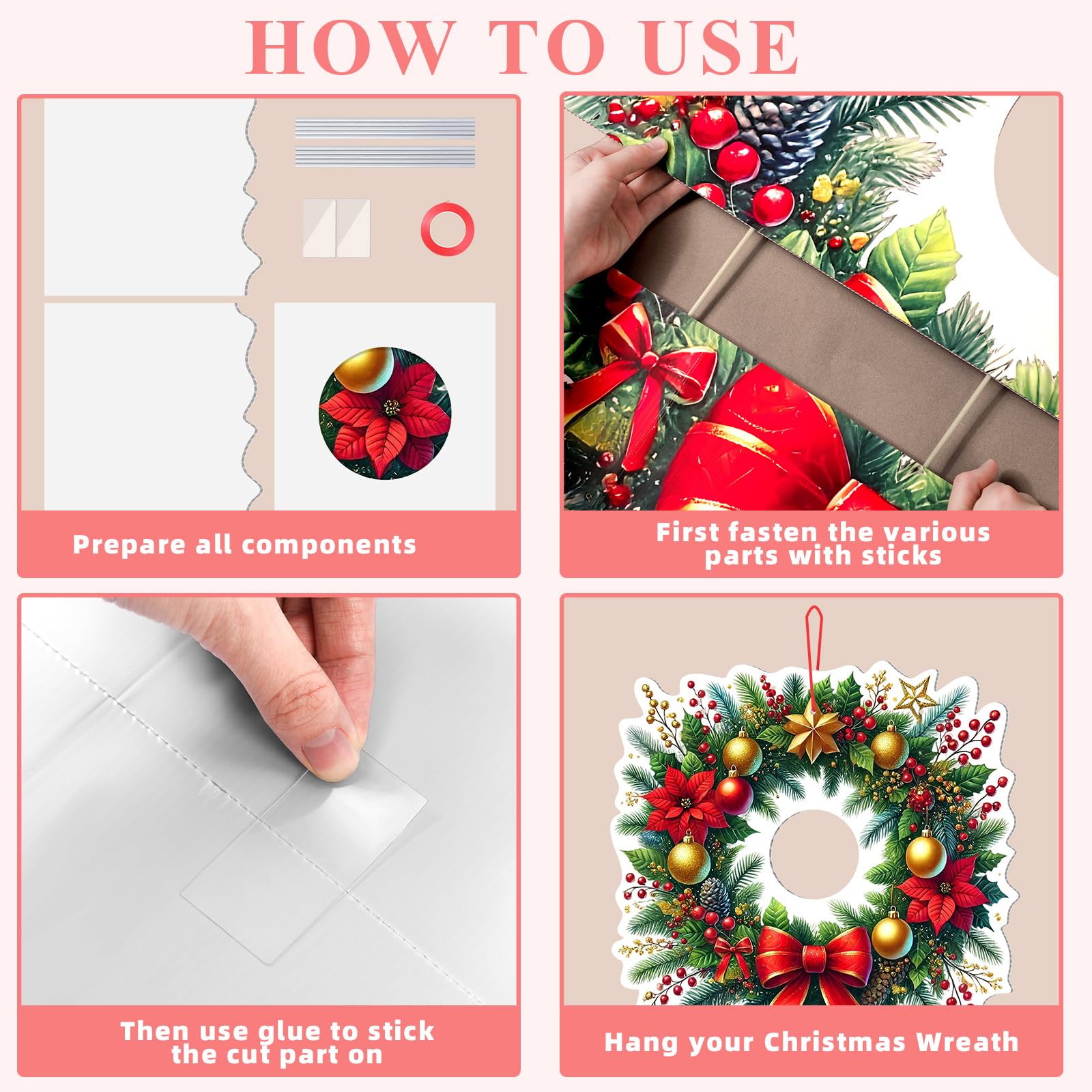 HOW TO USE

Prepare all components

First fasten the various parts with sticks

Then use glue to stick the cut part on

Hang your Christmas Wreath