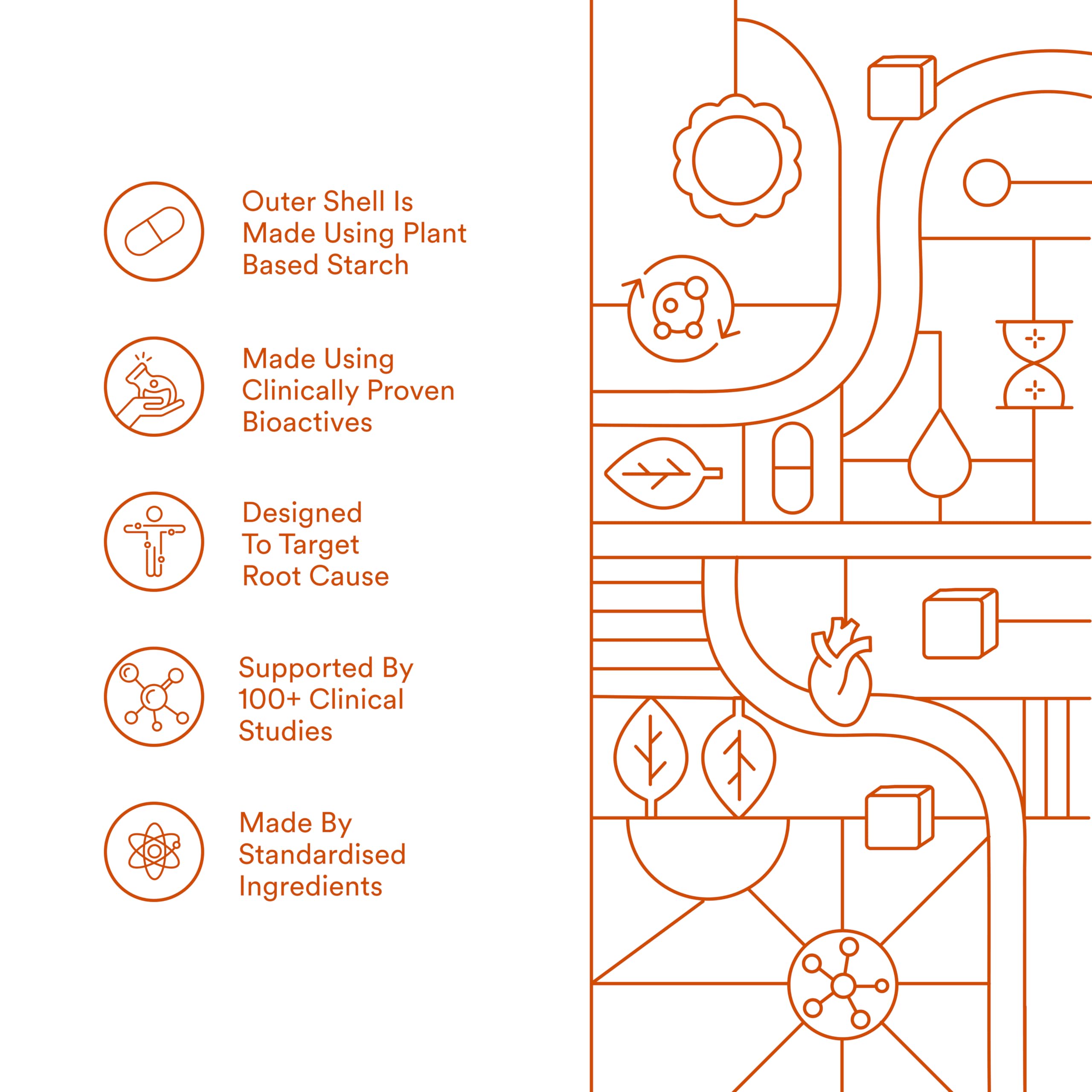 Outer Shell Is Made Using Plant Based Starch

Made Using Clinically Proven Bioactives

Designed To Target Root Cause

Supported By 100+ Clinical Studies

Made By Standardised Ingredients